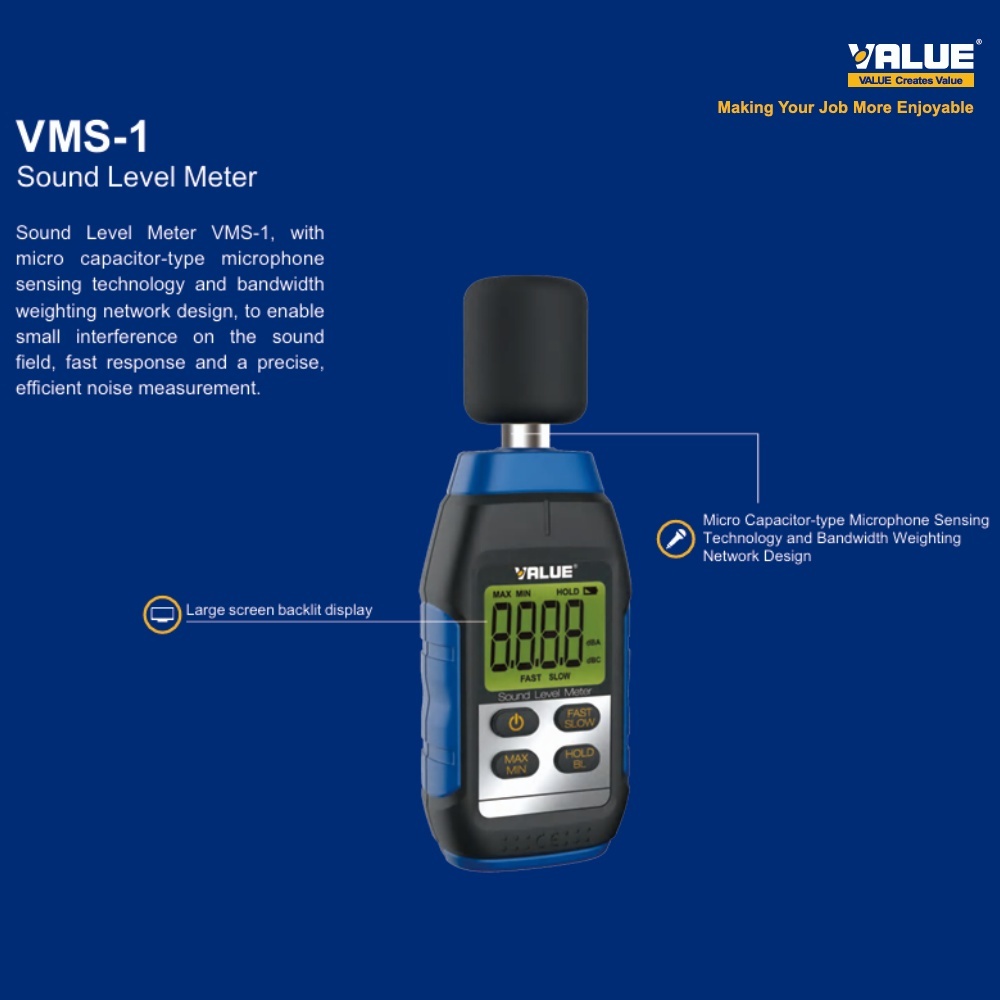 VALUE®
VALUE Creates Value
Making Your Job More Enjoyable

VMS-1
Sound Level Meter

Sound Level Meter VMS-1, with micro capacitor-type microphone sensing technology and bandwidth weighting network design, to enable small interference on the sound field, fast response and a precise, efficient noise measurement.

Micro Capacitor-type Microphone Sensing Technology and Bandwidth Weighting Network Design

Large screen backlit display

VALUE
MAX MIN HOLD
8.8.8.8
dBA
dBC
FAST SLOW
Sound Level Meter
FAST SLOW
MAX MIN
HOLD BL