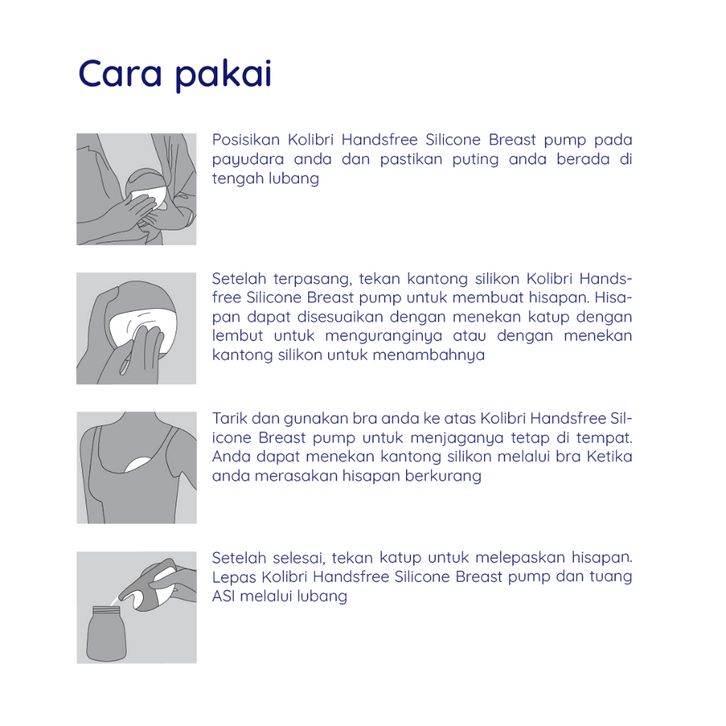 Cara pakai

Posisikan Kolibri Handsfree Silicone Breast pump pada payudara anda dan pastikan puting anda berada di tengah lubang

Setelah terpasang, tekan kantong silikon Kolibri Handsfree Silicone Breast pump untuk membuat hisapan. Hisapan dapat disesuaikan dengan menekan katup dengan lembut untuk menguranginya atau dengan menekan kantong silikon untuk menambahnya

Tarik dan gunakan bra anda ke atas Kolibri Handsfree Silicone Breast pump untuk menjaganya tetap di tempat. Anda dapat menekan kantong silikon melalui bra Ketika anda merasakan hisapan berkurang

Setelah selesai, tekan katup untuk melepaskan hisapan. Lepas Kolibri Handsfree Silicone Breast pump dan tuang ASI melalui lubang