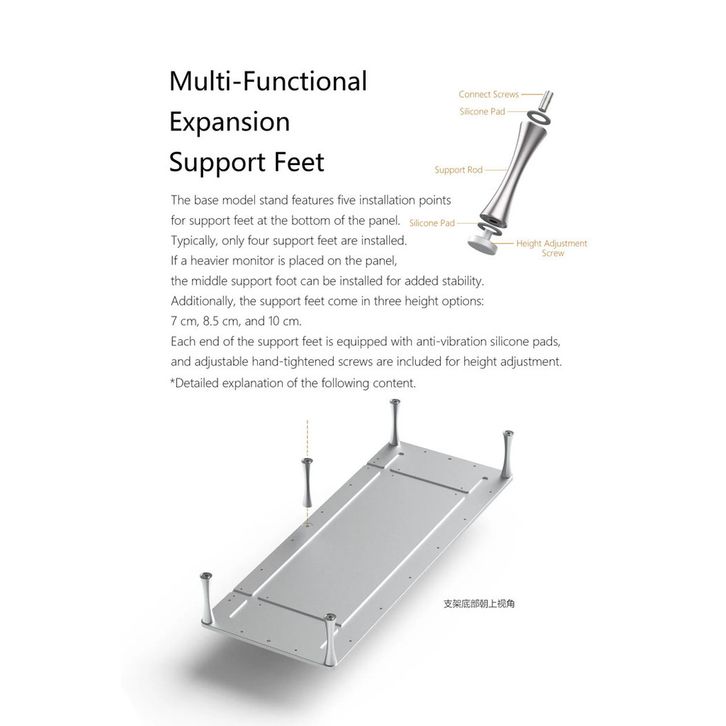 Multi-Functional Expansion Support Feet

Connect Screws
Silicone Pad
Support Rod
Silicone Pad
Height Adjustment Screw

The base model stand features five installation points for support feet at the bottom of the panel.
Typically, only four support feet are installed.
If a heavier monitor is placed on the panel, the middle support foot can be installed for added stability.
Additionally, the support feet come in three height options: 7 cm, 8.5 cm, and 10 cm.
Each end of the support feet is equipped with anti-vibration silicone pads, and adjustable hand-tightened screws are included for height adjustment.
*Detailed explanation of the following content.

支架底部朝上视角