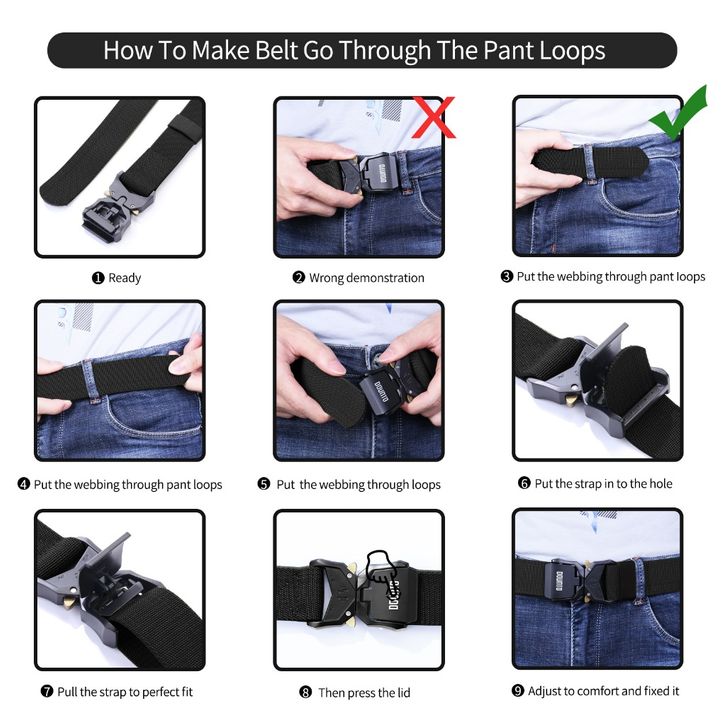 How To Make Belt Go Through The Pant Loops

❶ Ready

❷ Wrong demonstration

❸ Put the webbing through pant loops

❹ Put the webbing through pant loops

❺ Put the webbing through loops

❻ Put the strap in to the hole

❼ Pull the strap to perfect fit

❽ Then press the lid

❾ Adjust to comfort and fixed it