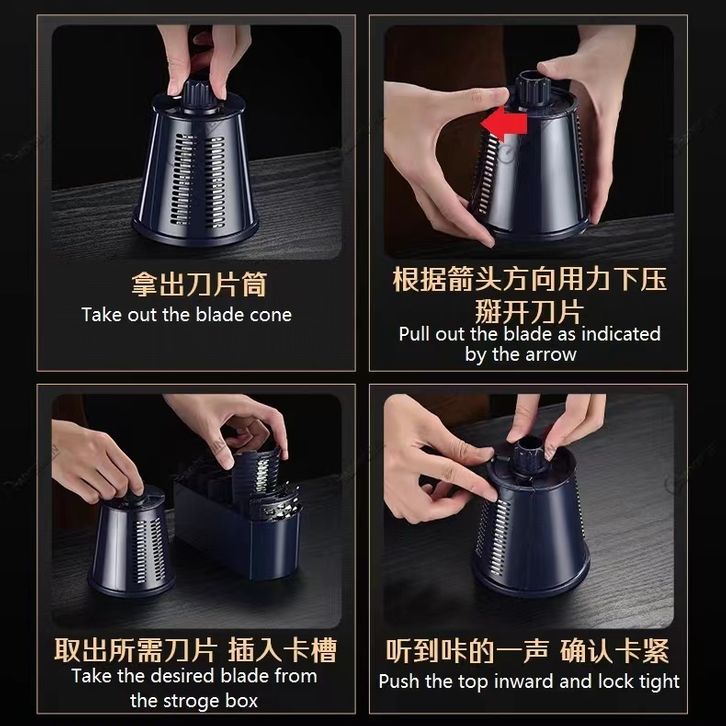 拿出刀片筒
Take out the blade cone

根据箭头方向用力下压
掰开刀片
Pull out the blade as indicated by the arrow

取出所需刀片 插入卡槽
Take the desired blade from the stroge box

听到咔的一声 确认卡紧
Push the top inward and lock tight