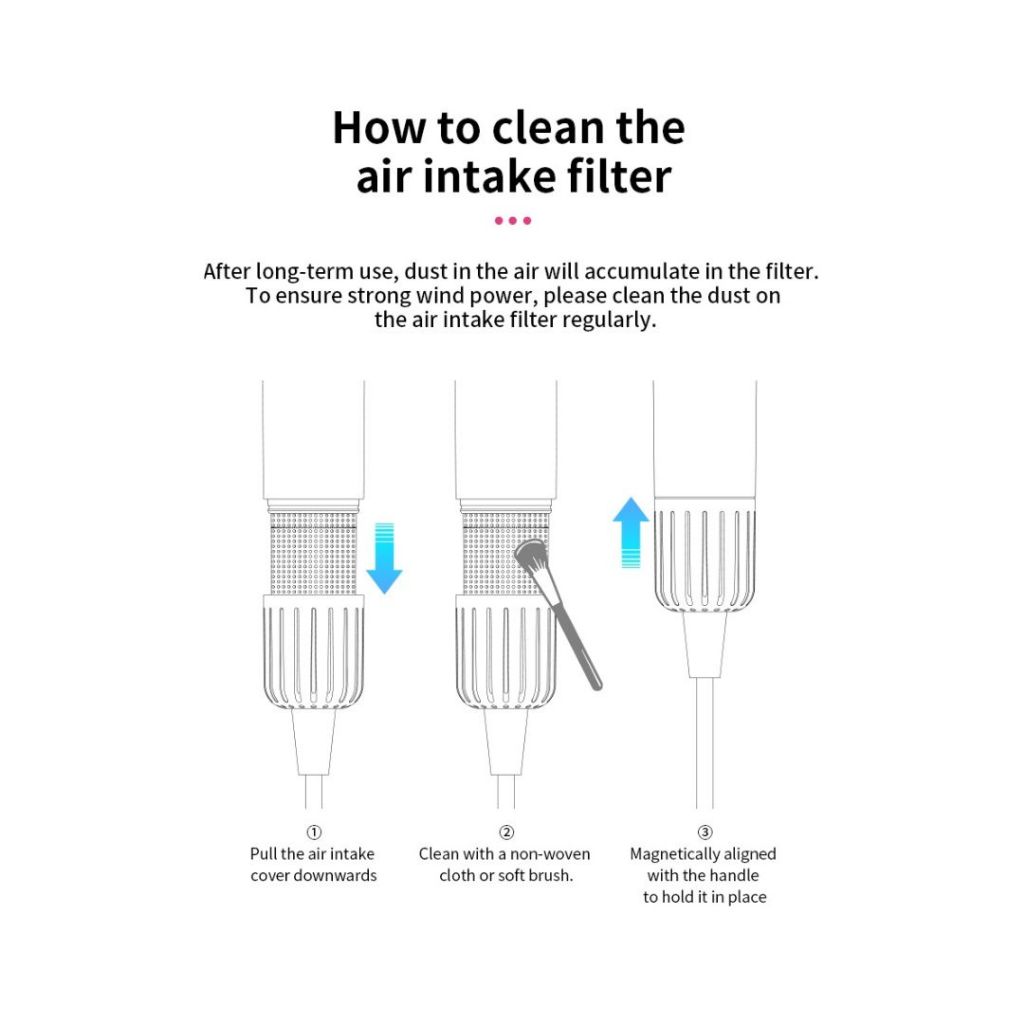 How to clean the air intake filter

After long-term use, dust in the air will accumulate in the filter. To ensure strong wind power, please clean the dust on the air intake filter regularly.

①
Pull the air intake cover downwards

②
Clean with a non-woven cloth or soft brush.

③
Magnetically aligned with the handle to hold it in place