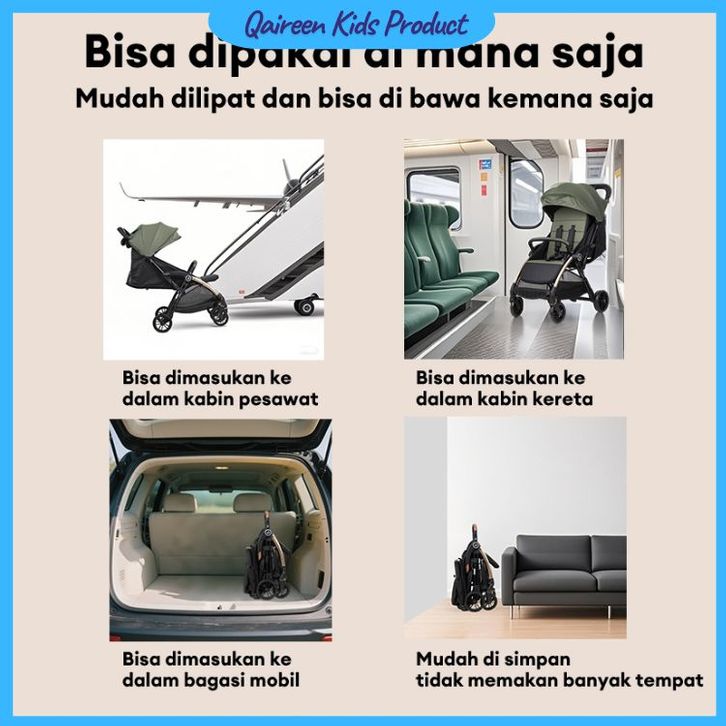 Qaireen Kids Product

Bisa dipakai di mana saja
Mudah dilipat dan bisa di bawa kemana saja

Bisa dimasukan ke dalam kabin pesawat

Bisa dimasukan ke dalam kabin kereta

Bisa dimasukan ke dalam bagasi mobil

Mudah di simpan tidak memakan banyak tempat