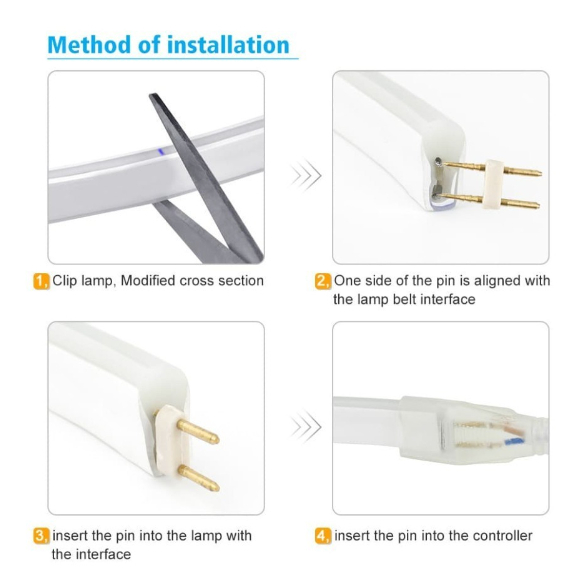 Method of installation

1, Clip lamp, Modified cross section

2, One side of the pin is aligned with the lamp belt interface

3, insert the pin into the lamp with the interface

4, insert the pin into the controller