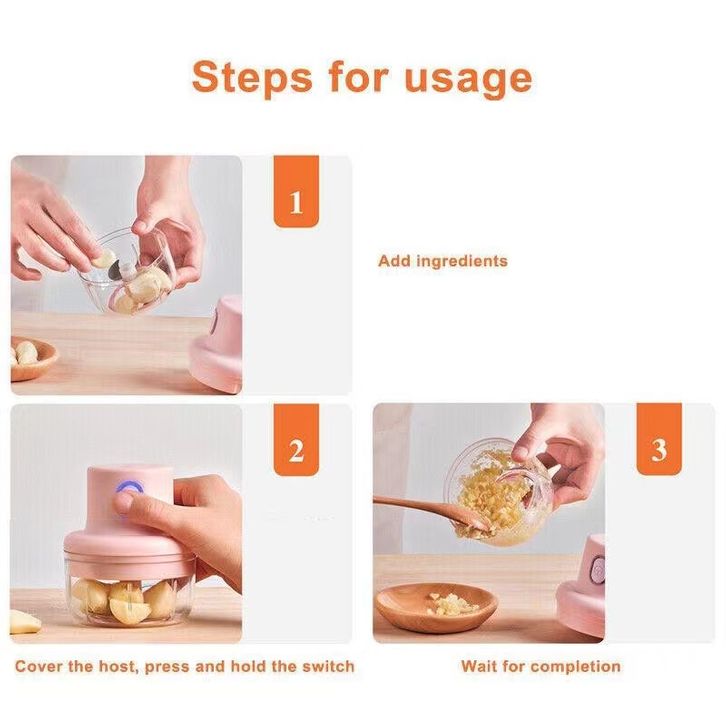 Steps for usage

1

Add ingredients

2

Cover the host, press and hold the switch

3

Wait for completion