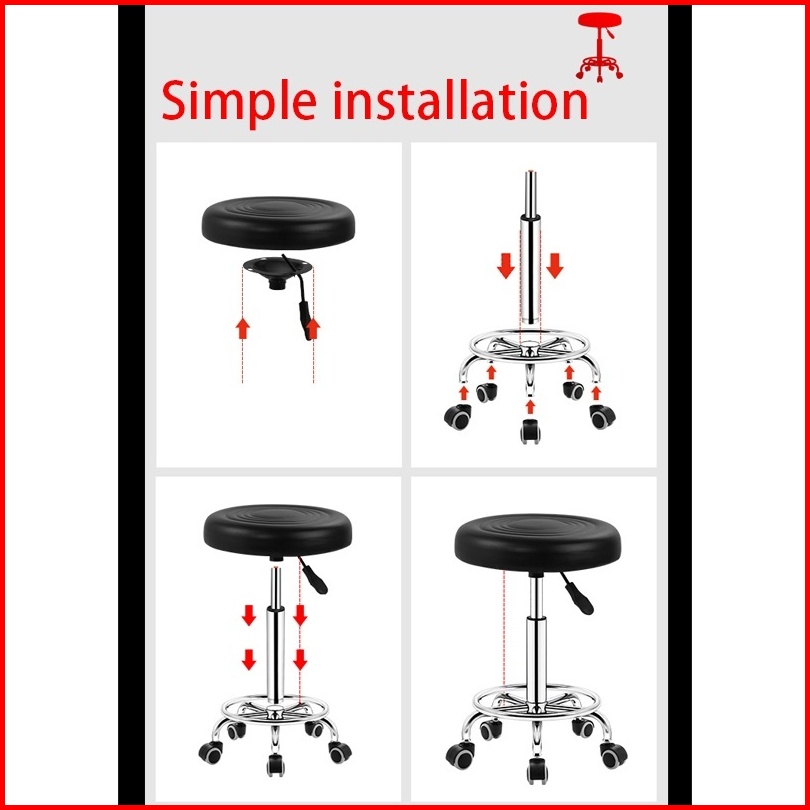 Simple installation