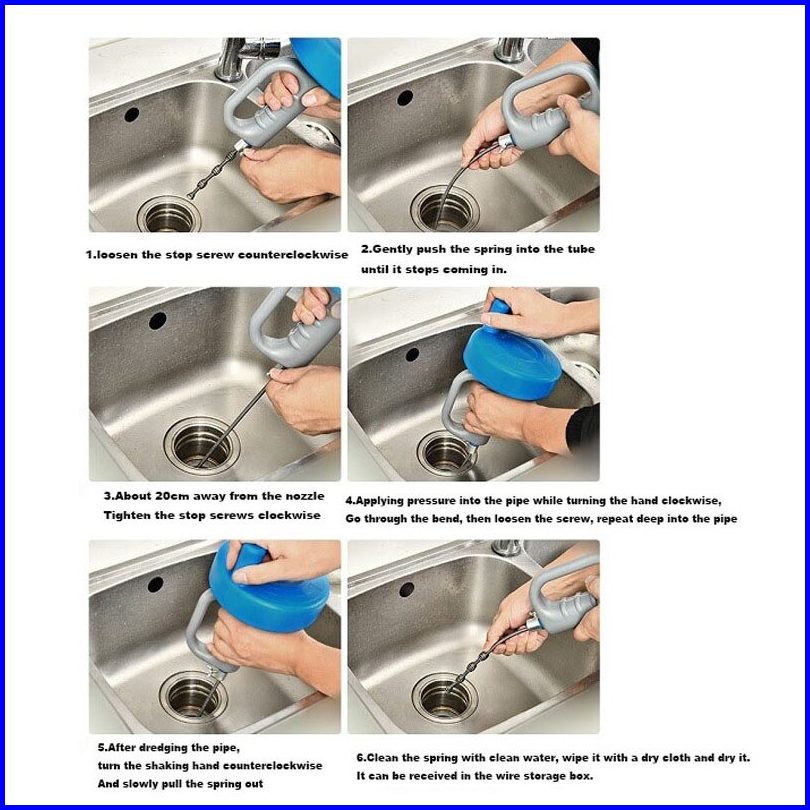 1.loosen the stop screw counterclockwise

2.Gently push the spring into the tube until it stops coming in.

3.About 20cm away from the nozzle Tighten the stop screws clockwise

4.Applying pressure into the pipe while turning the hand clockwise, Go through the bend, then loosen the screw, repeat deep into the pipe

5.After dredging the pipe, turn the shaking hand counterclockwise And slowly pull the spring out

6.Clean the spring with clean water, wipe it with a dry cloth and dry it. It can be received in the wire storage box.