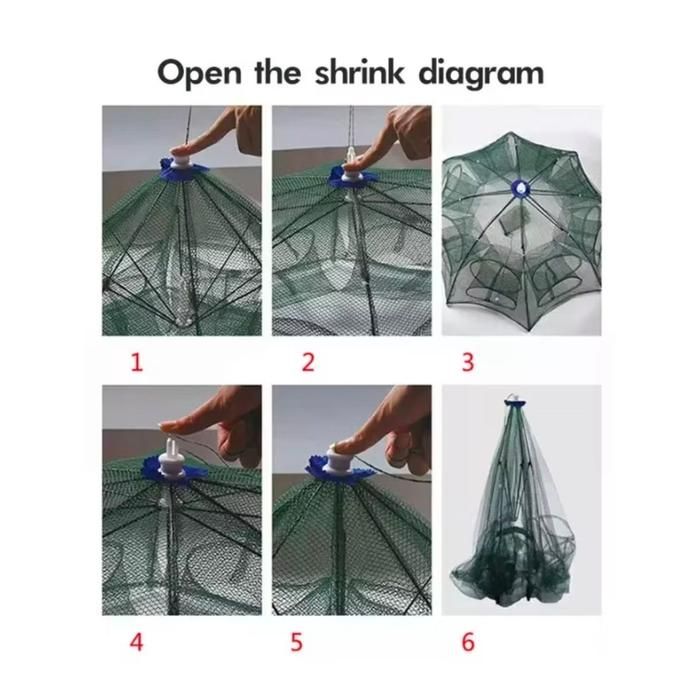 Open the shrink diagram

1

2

3

4

5

6