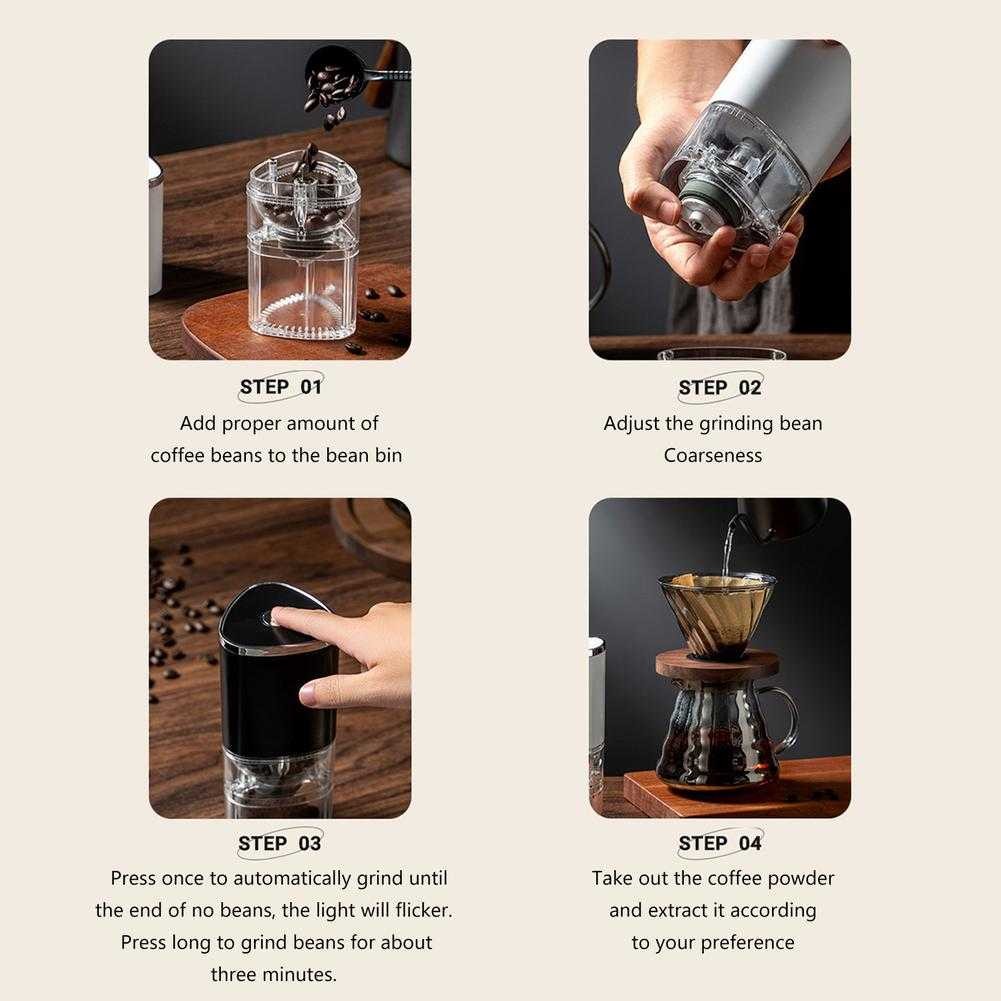 STEP 01
Add proper amount of coffee beans to the bean bin

STEP 02
Adjust the grinding bean Coarseness

STEP 03
Press once to automatically grind until the end of no beans, the light will flicker. Press long to grind beans for about three minutes.

STEP 04
Take out the coffee powder and extract it according to your preference