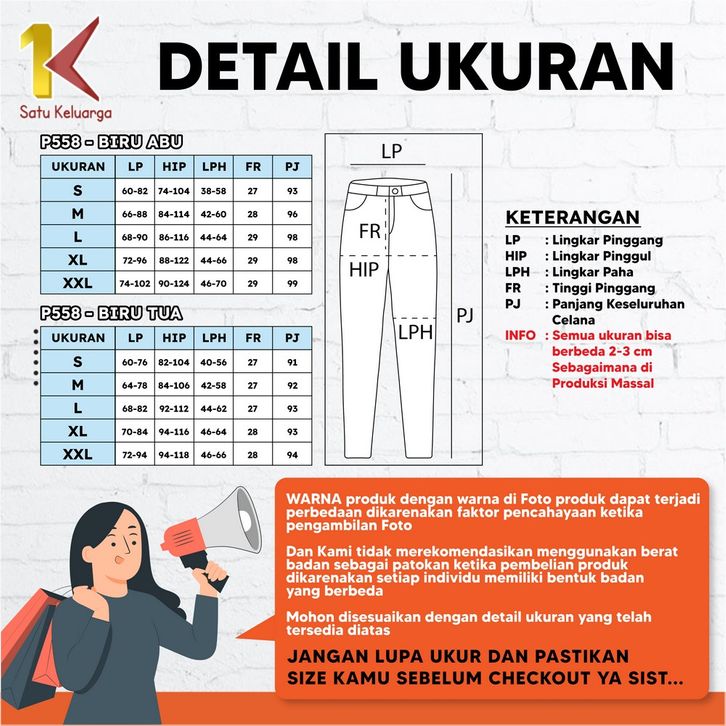 1K
Satu Keluarga

DETAIL UKURAN

P558 - BIRU ABU

| UKURAN | LP | HIP | LPH | FR | PJ |
|---|---|---|---|---|---|
| S | 60-82 | 74-104 | 38-58 | 27 | 93 |
| M | 66-88 | 84-114 | 42-60 | 28 | 96 |
| L | 68-90 | 86-116 | 44-64 | 29 | 98 |
| XL | 72-96 | 88-122 | 44-66 | 29 | 98 |
| XXL | 74-102 | 90-124 | 46-70 | 29 | 99 |

P558 - BIRU TUA

| UKURAN | LP | HIP | LPH | FR | PJ |
|---|---|---|---|---|---|
| S | 60-76 | 82-104 | 40-56 | 27 | 91 |
| M | 64-78 | 84-106 | 42-58 | 27 | 92 |
| L | 68-82 | 92-112 | 44-62 | 27 | 93 |
| XL | 70-84 | 94-116 | 46-64 | 28 | 93 |
| XXL | 72-94 | 94-118 | 46-66 | 28 | 94 |

LP
FR
HIP
LPH
PJ

KETERANGAN
LP : Lingkar Pinggang
HIP : Lingkar Pinggul
LPH : Lingkar Paha
FR : Tinggi Pinggang
PJ : Panjang Keseluruhan Celana
INFO : Semua ukuran bisa berbeda 2-3 cm Sebagaimana di Produksi Massal

WARNA produk dengan warna di Foto produk dapat terjadi perbedaan dikarenakan faktor pencahayaan ketika pengambilan Foto

Dan Kami tidak merekomendasikan menggunakan berat badan sebagai patokan ketika pembelian produk dikarenakan setiap individu memiliki bentuk badan yang berbeda

Mohon disesuaikan dengan detail ukuran yang telah tersedia diatas

JANGAN LUPA UKUR DAN PASTIKAN SIZE KAMU SEBELUM CHECKOUT YA SIST...