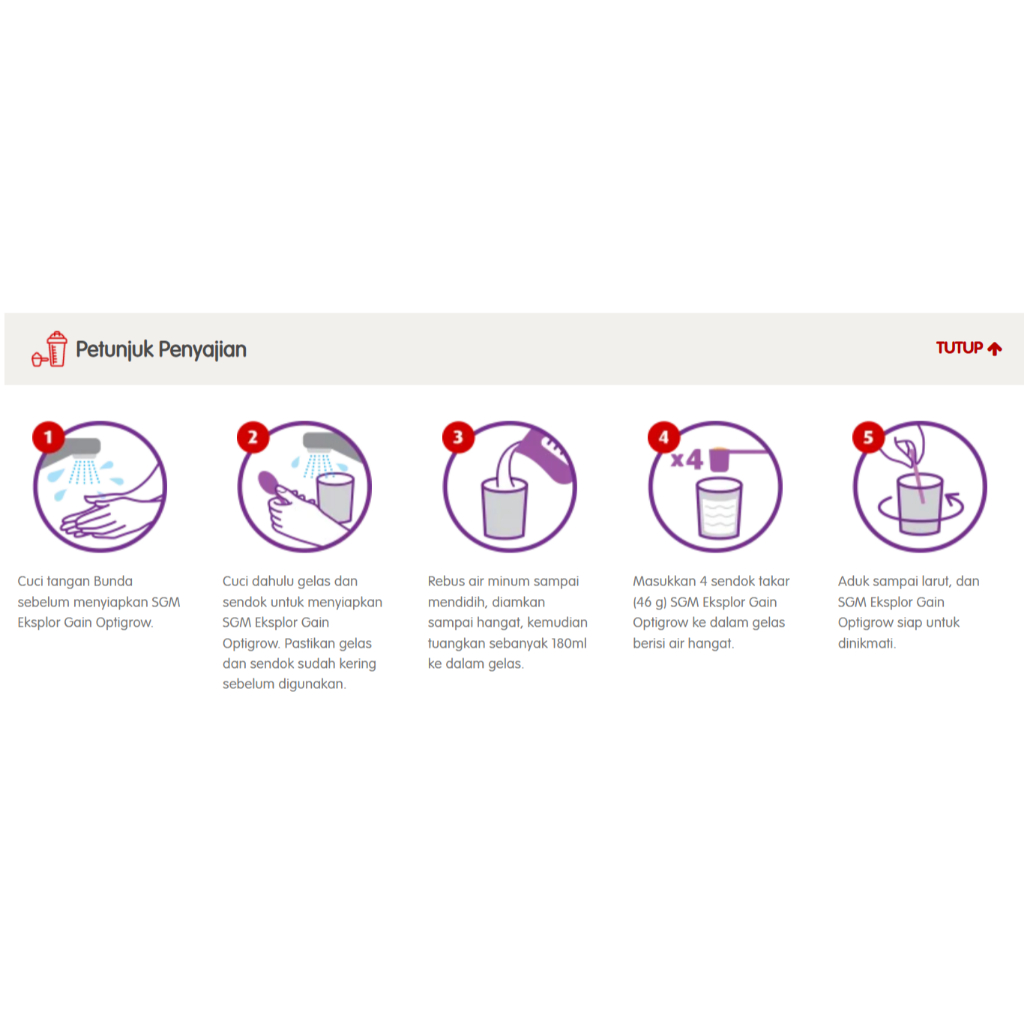 Petunjuk Penyajian

TUTUP

1

Cuci tangan Bunda sebelum menyiapkan SGM Eksplor Gain Optigrow.

2

Cuci dahulu gelas dan sendok untuk menyiapkan SGM Eksplor Gain Optigrow. Pastikan gelas dan sendok sudah kering sebelum digunakan.

3

Rebus air minum sampai mendidih, diamkan sampai hangat, kemudian tuangkan sebanyak 180ml ke dalam gelas.

4

x4

Masukkan 4 sendok takar (46 g) SGM Eksplor Gain Optigrow ke dalam gelas berisi air hangat.

5

Aduk sampai larut, dan SGM Eksplor Gain Optigrow siap untuk dinikmati.