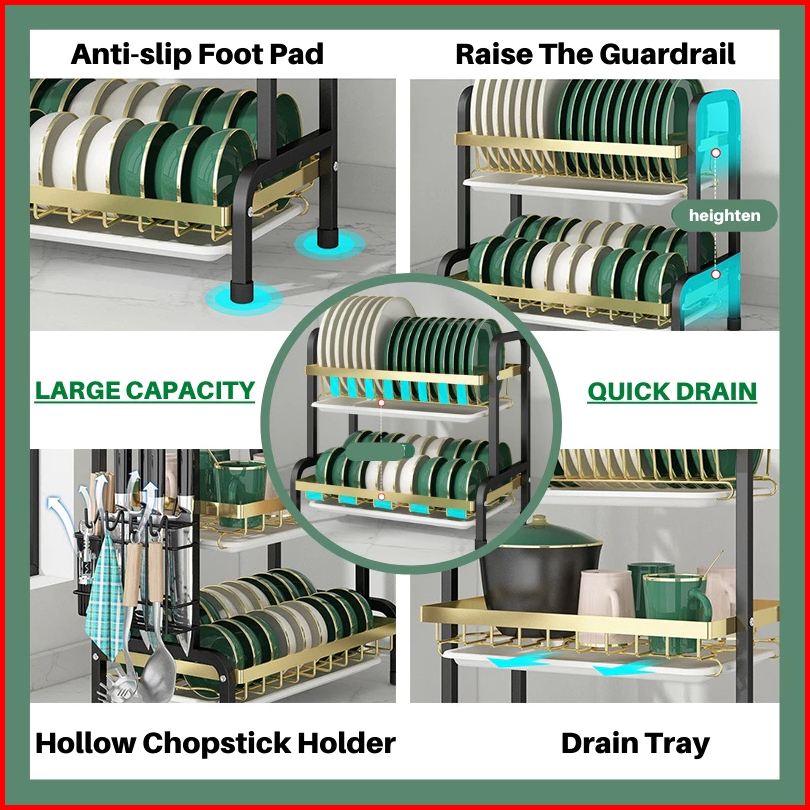 Anti-slip Foot Pad

Raise The Guardrail

heighten

LARGE CAPACITY

QUICK DRAIN

Hollow Chopstick Holder

Drain Tray