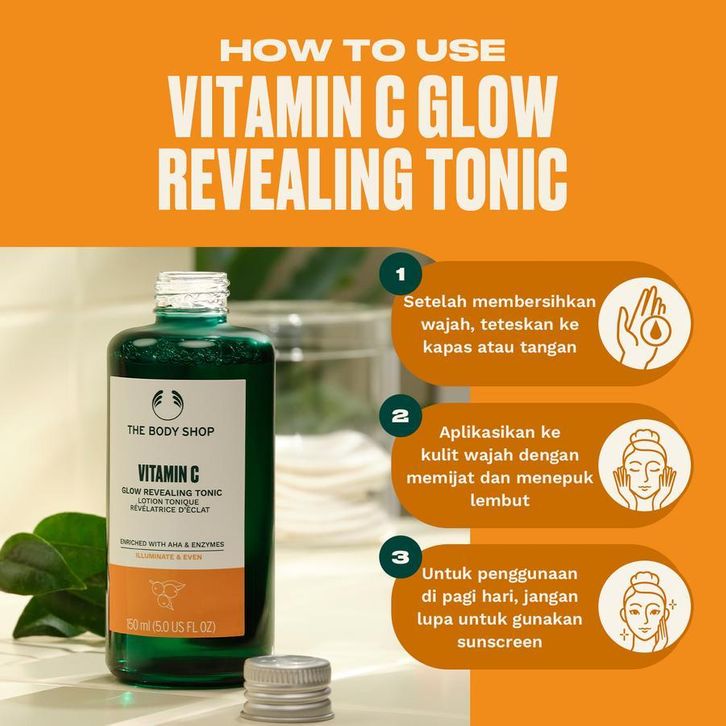 HOW TO USE
VITAMIN C GLOW REVEALING TONIC

THE BODY SHOP
VITAMIN C
GLOW REVEALING TONIC
LOTION TONIQUE RÉVÉLATRICE D'ÉCLAT
ENRICHED WITH AHA & ENZYMES
ILLUMINATE & EVEN
150 ml (5.0 US FL OZ)

1
Setelah membersihkan wajah, teteskan ke kapas atau tangan

2
Aplikasikan ke kulit wajah dengan memijat dan menepuk lembut

3
Untuk penggunaan di pagi hari, jangan lupa untuk gunakan sunscreen