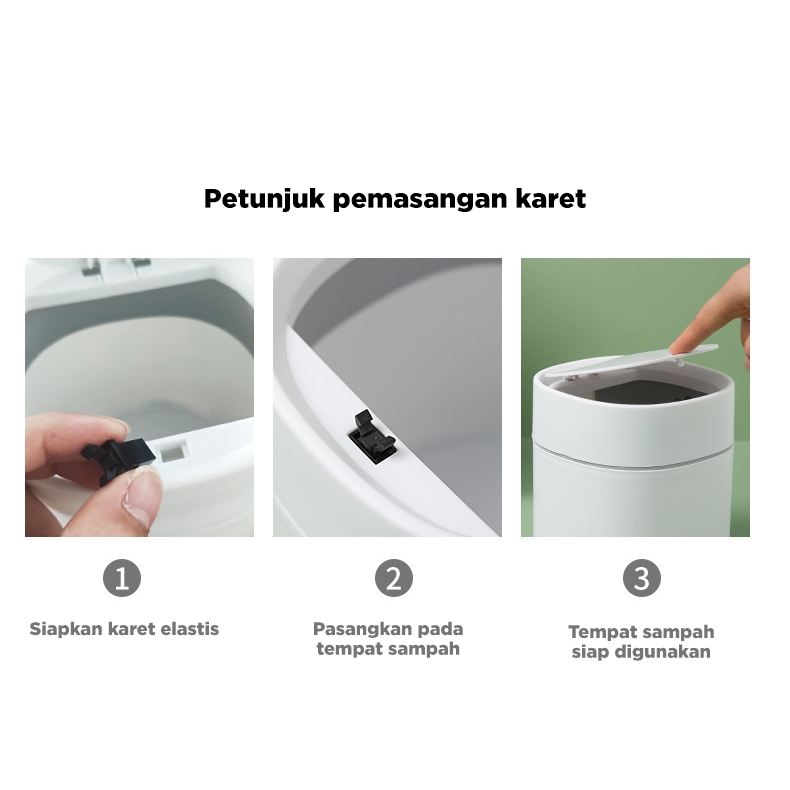 Petunjuk pemasangan karet

1

Siapkan karet elastis

2

Pasangkan pada tempat sampah

3

Tempat sampah siap digunakan