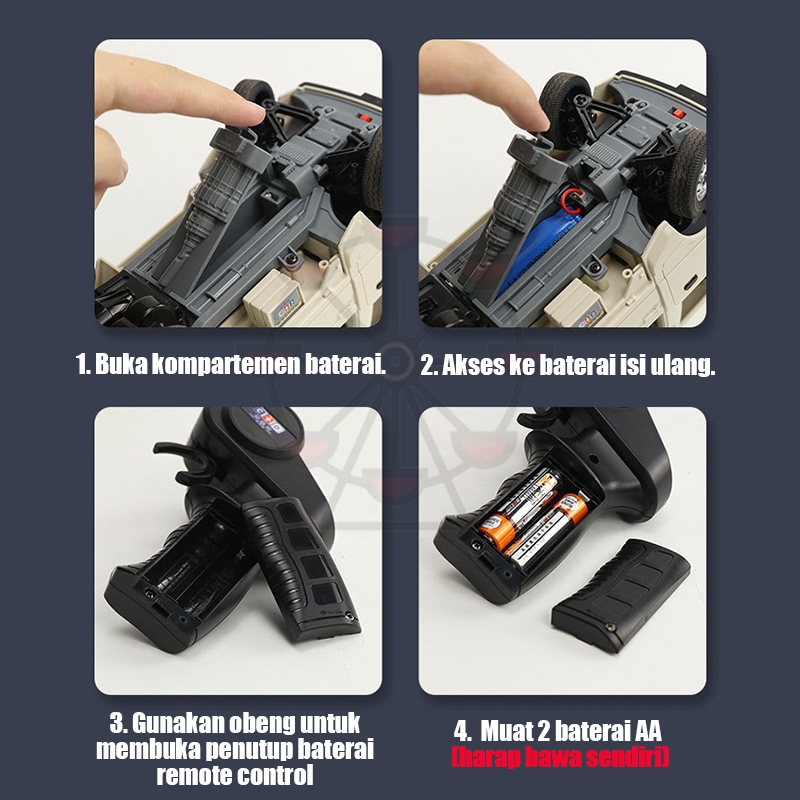 1. Buka kompartemen baterai.

2. Akses ke baterai isi ulang.

3. Gunakan obeng untuk membuka penutup baterai remote control

4. Muat 2 baterai AA (harap bawa sendiri)