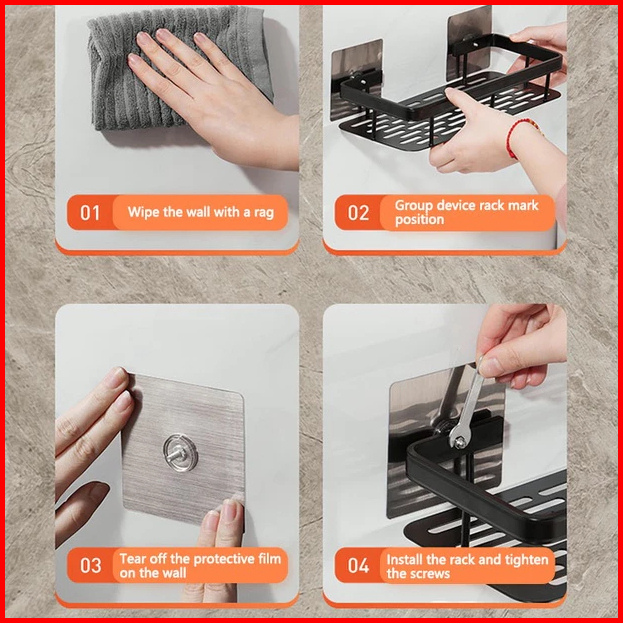 01 Wipe the wall with a rag

02 Group device rack mark position

03 Tear off the protective film on the wall

04 Install the rack and tighten the screws