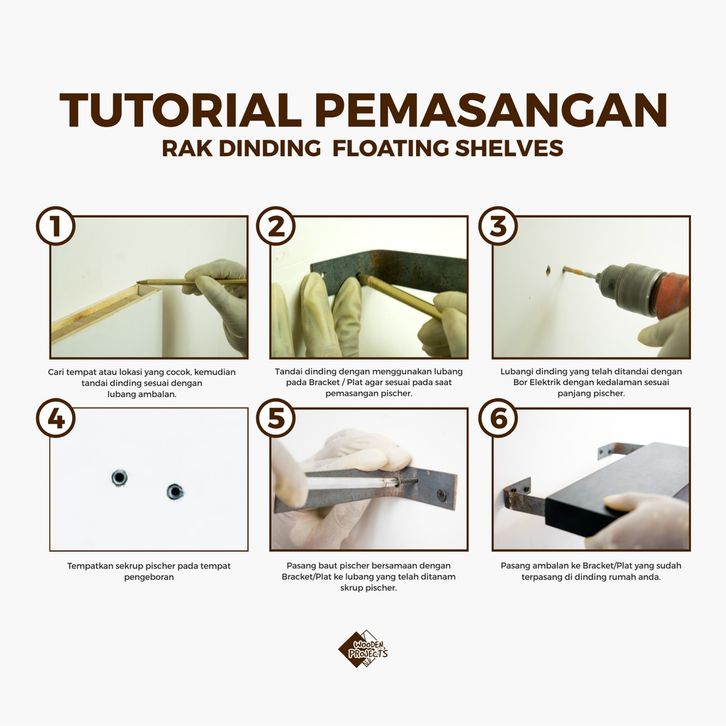 TUTORIAL PEMASANGAN
RAK DINDING FLOATING SHELVES

1
Cari tempat atau lokasi yang cocok, kemudian tandai dinding sesuai dengan lubang ambalan.

2
Tandai dinding dengan menggunakan lubang pada Bracket / Plat agar sesuai pada saat pemasangan pischer.

3
Lubangi dinding yang telah ditandai dengan Bor Elektrik dengan kedalaman sesuai panjang pischer.

4
Tempatkan sekrup pischer pada tempat pengeboran

5
Pasang baut pischer bersamaan dengan Bracket/Plat ke lubang yang telah ditanam skrup pischer.

6
Pasang ambalan ke Bracket/Plat yang sudah terpasang di dinding rumah anda.

WOODEN PROJECTS