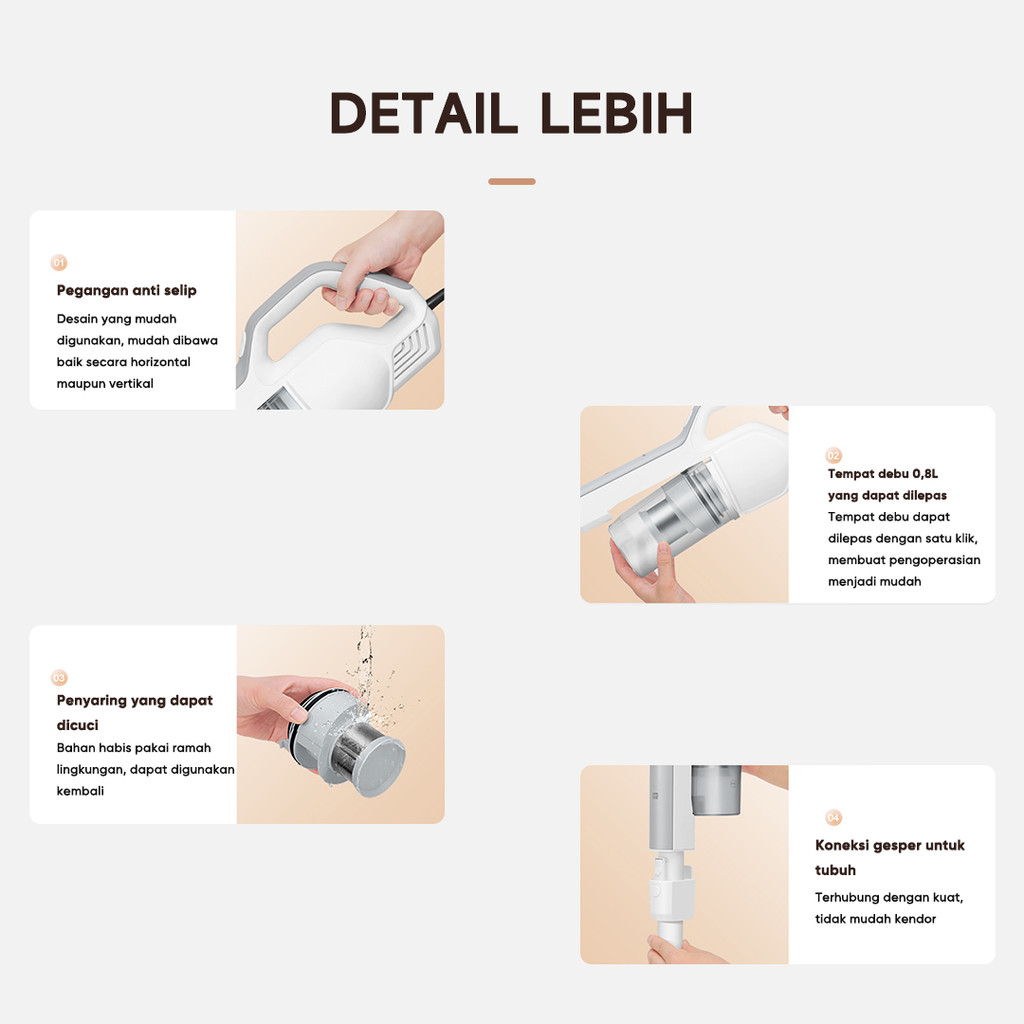 DETAIL LEBIH

01

Pegangan anti selip

Desain yang mudah digunakan, mudah dibawa baik secara horizontal maupun vertikal

02

Tempat debu 0,8L yang dapat dilepas

Tempat debu dapat dilepas dengan satu klik, membuat pengoperasian menjadi mudah

03

Penyaring yang dapat dicuci

Bahan habis pakai ramah lingkungan, dapat digunakan kembali

04

Koneksi gesper untuk tubuh

Terhubung dengan kuat, tidak mudah kendor