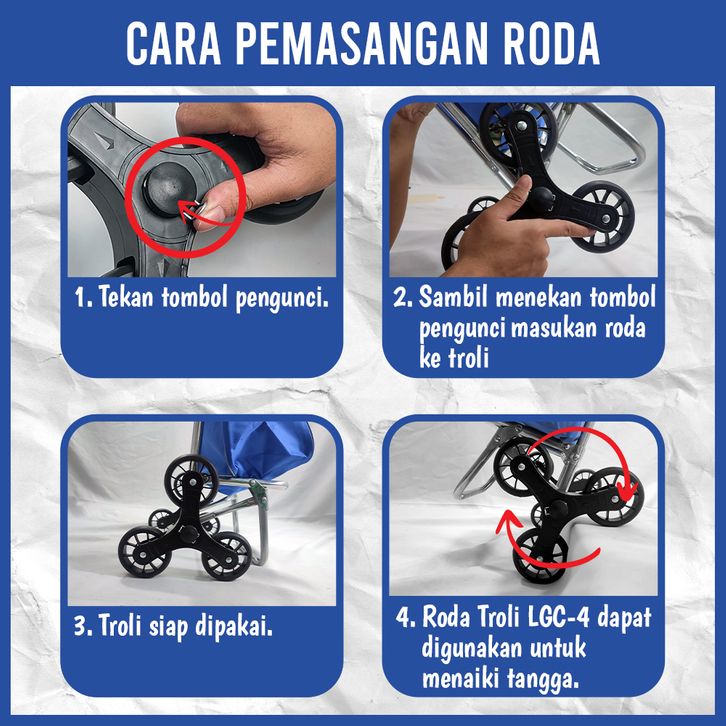 CARA PEMASANGAN RODA

1. Tekan tombol pengunci.

2. Sambil menekan tombol pengunci masukan roda ke troli

3. Troli siap dipakai.

4. Roda Troli LGC-4 dapat digunakan untuk menaiki tangga.