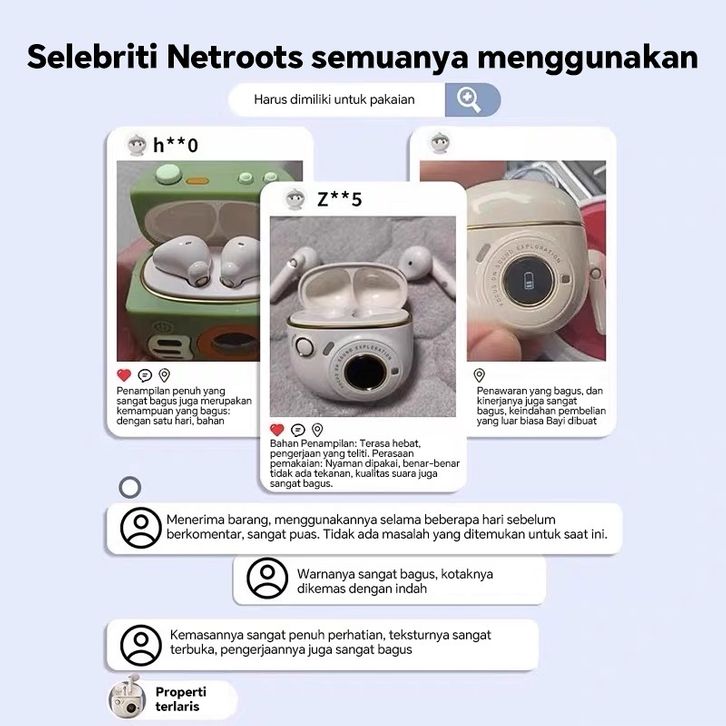 Selebriti Netroots semuanya menggunakan

Harus dimiliki untuk pakaian

h**0

Penampilan penuh yang sangat bagus juga merupakan kemampuan yang bagus: dengan satu hari, bahan

Z**5

FOCUS ON SOUND EXPLORATION

Bahan Penampilan: Terasa hebat, pengerjaan yang teliti. Perasaan pemakaian: Nyaman dipakai, benar-benar tidak ada tekanan, kualitas suara juga sangat bagus.

FOCUS ON SOUND EXPLORATION

Penawaran yang bagus, dan kinerjanya juga sangat bagus, keindahan pembelian yang luar biasa Bayi dibuat

Menerima barang, menggunakannya selama beberapa hari sebelum berkomentar, sangat puas. Tidak ada masalah yang ditemukan untuk saat ini.

Warnanya sangat bagus, kotaknya dikemas dengan indah

Kemasannya sangat penuh perhatian, teksturnya sangat terbuka, pengerjaannya juga sangat bagus

Properti terlaris