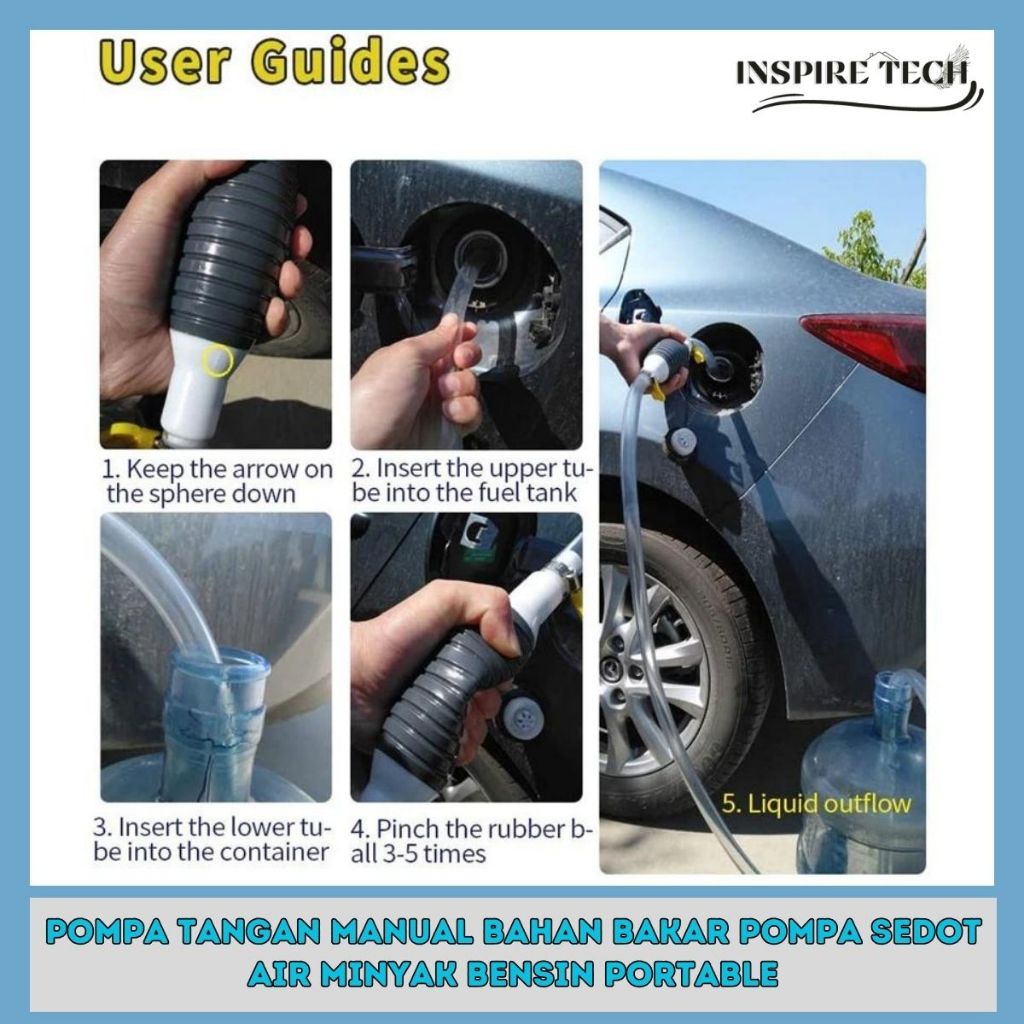 User Guides

INSPIRE TECH

1. Keep the arrow on the sphere down

2. Insert the upper tube into the fuel tank

3. Insert the lower tube into the container

4. Pinch the rubber ball 3-5 times

5. Liquid outflow

POMPA TANGAN MANUAL BAHAN BAKAR POMPA SEDOT AIR MINYAK BENSIN PORTABLE