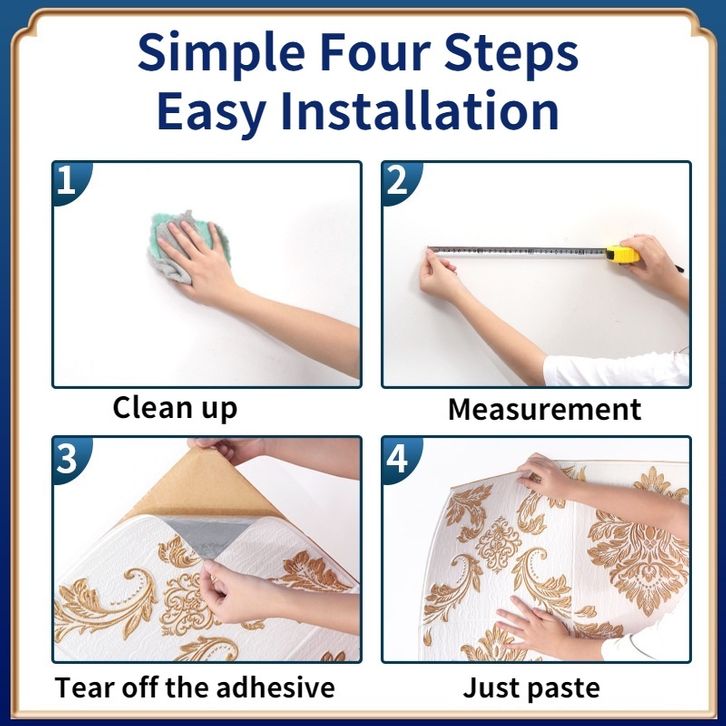 Simple Four Steps
Easy Installation

1

Clean up

2

Measurement

3

Tear off the adhesive

4

Just paste