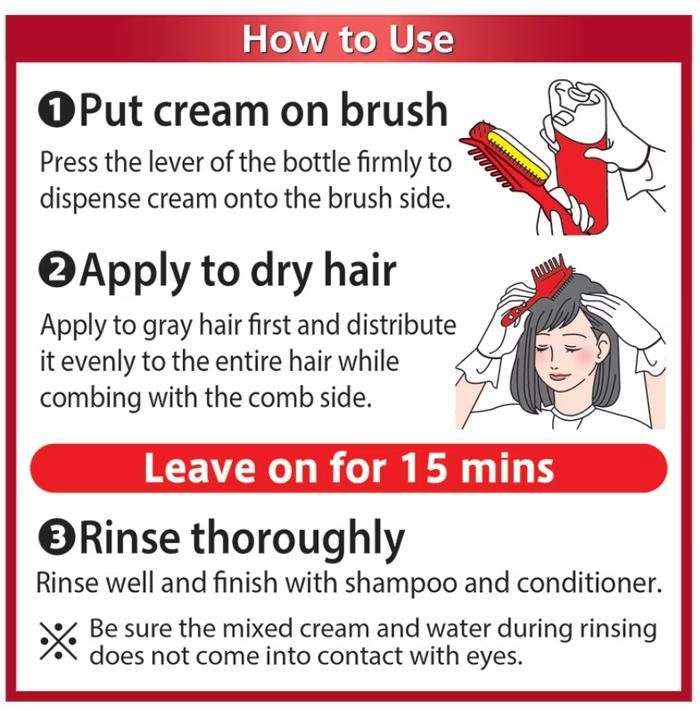 How to Use

❶Put cream on brush

Press the lever of the bottle firmly to dispense cream onto the brush side.

❷Apply to dry hair

Apply to gray hair first and distribute it evenly to the entire hair while combing with the comb side.

Leave on for 15 mins

❸Rinse thoroughly

Rinse well and finish with shampoo and conditioner.

※ Be sure the mixed cream and water during rinsing does not come into contact with eyes.