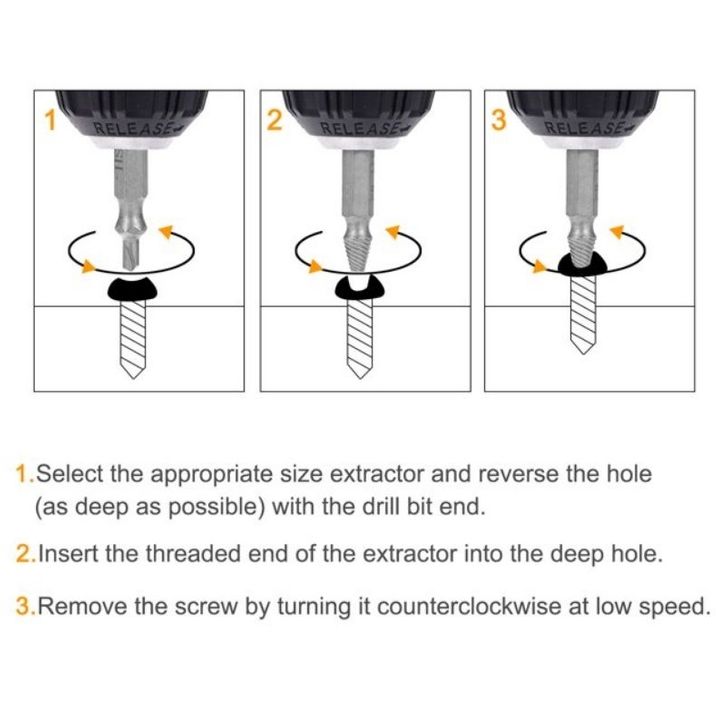 1

RELEASE

2

RELEASE

3

RELEASE

1.Select the appropriate size extractor and reverse the hole (as deep as possible) with the drill bit end.

2.Insert the threaded end of the extractor into the deep hole.

3.Remove the screw by turning it counterclockwise at low speed.