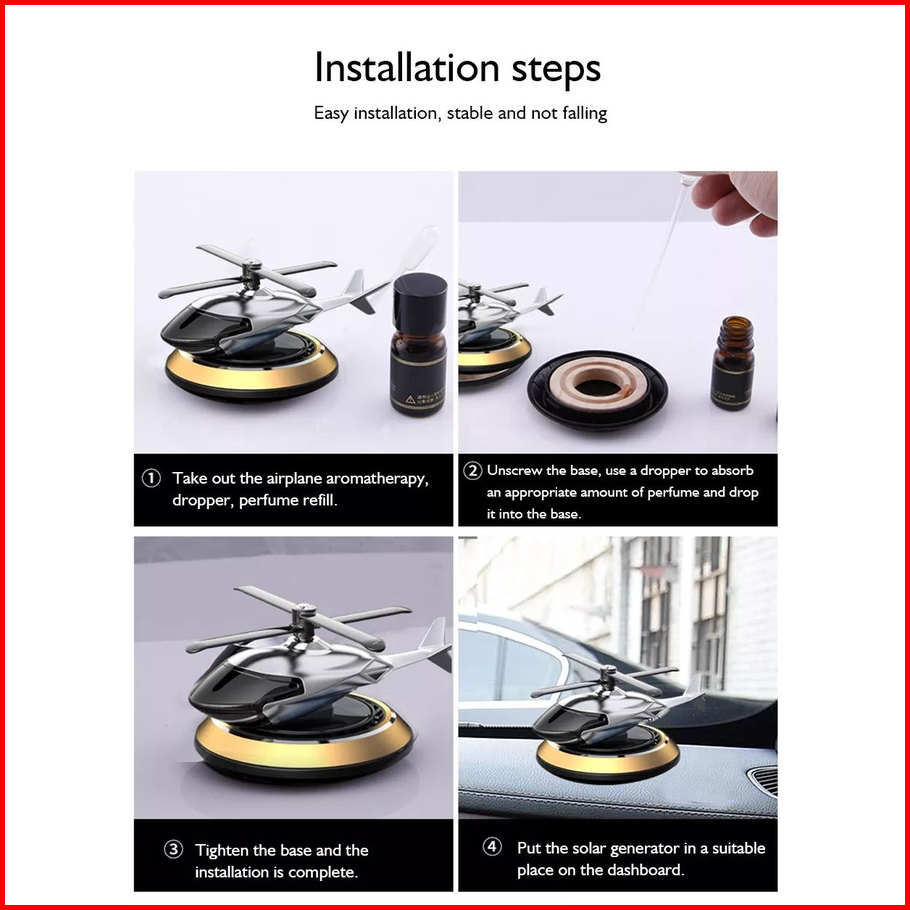 Installation steps

Easy installation, stable and not falling

① Take out the airplane aromatherapy, dropper, perfume refill.

② Unscrew the base, use a dropper to absorb an appropriate amount of perfume and drop it into the base.

③ Tighten the base and the installation is complete.

④ Put the solar generator in a suitable place on the dashboard.