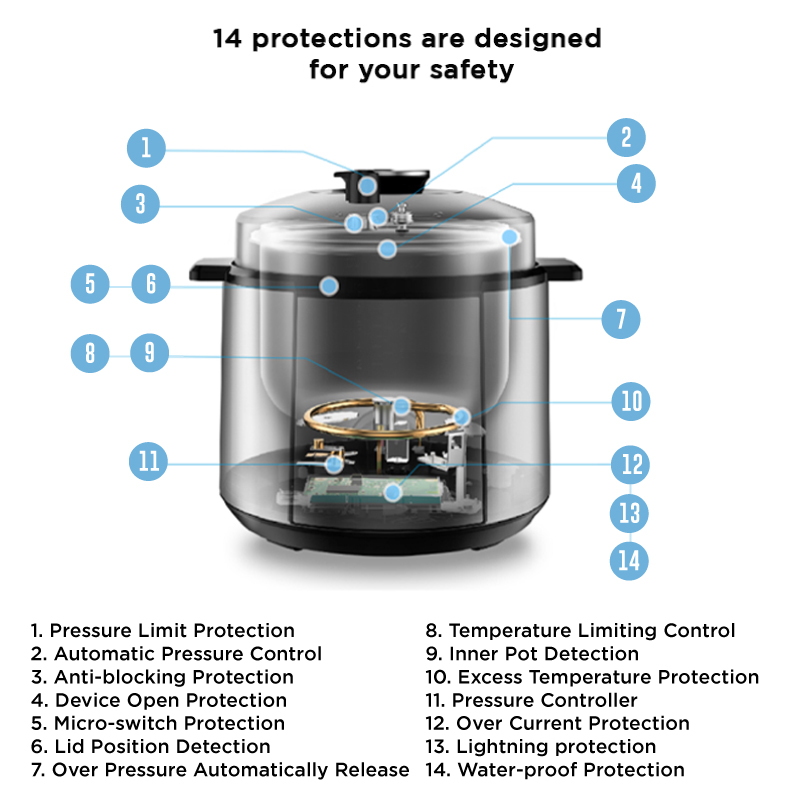 14 protections are designed for your safety

1
2
3
4
5
6
7
8
9
10
11
12
13
14

1. Pressure Limit Protection
2. Automatic Pressure Control
3. Anti-blocking Protection
4. Device Open Protection
5. Micro-switch Protection
6. Lid Position Detection
7. Over Pressure Automatically Release

8. Temperature Limiting Control
9. Inner Pot Detection
10. Excess Temperature Protection
11. Pressure Controller
12. Over Current Protection
13. Lightning protection
14. Water-proof Protection