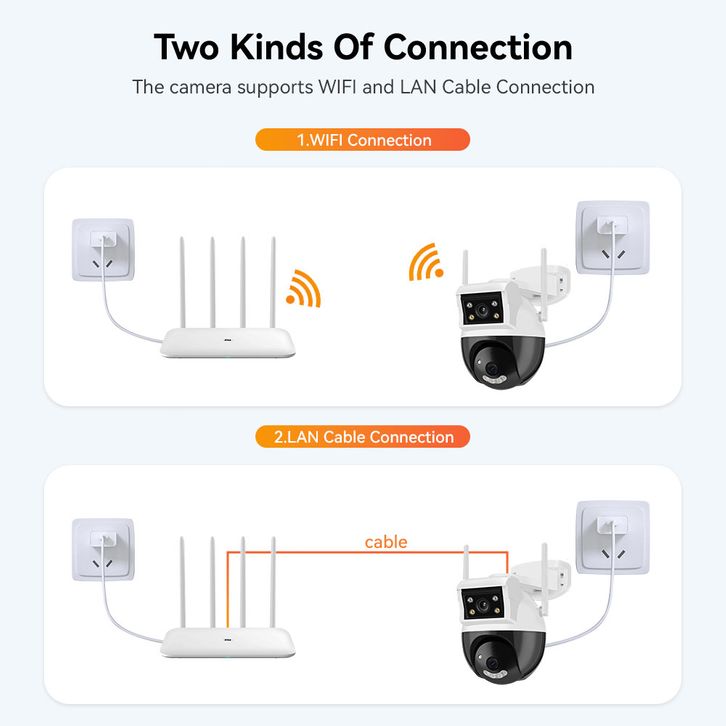 Two Kinds Of Connection

The camera supports WIFI and LAN Cable Connection

1.WIFI Connection

2.LAN Cable Connection

cable