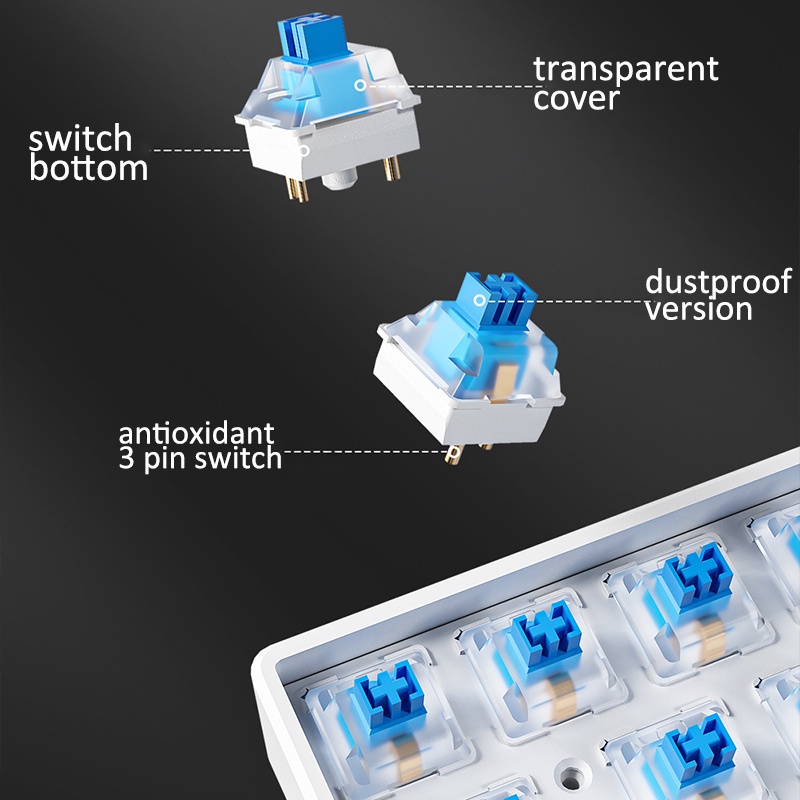 transparent cover

switch bottom

dustproof version

antioxidant 3 pin switch