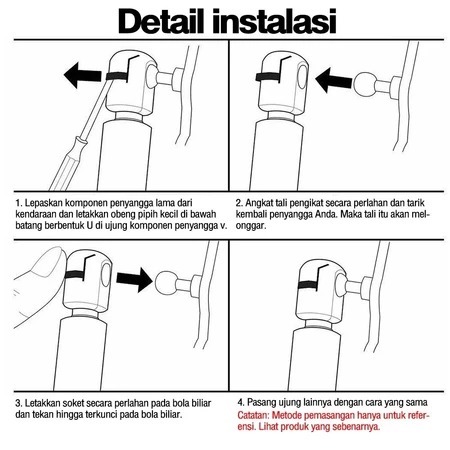 Detail instalasi

1. Lepaskan komponen penyangga lama dari kendaraan dan letakkan obeng pipih kecil di bawah batang berbentuk U di ujung komponen penyangga v.

2. Angkat tali pengikat secara perlahan dan tarik kembali penyangga Anda. Maka tali itu akan melonggar.

3. Letakkan soket secara perlahan pada bola biliar dan tekan hingga terkunci pada bola biliar.

4. Pasang ujung lainnya dengan cara yang sama
Catatan: Metode pemasangan hanya untuk referensi. Lihat produk yang sebenarnya.