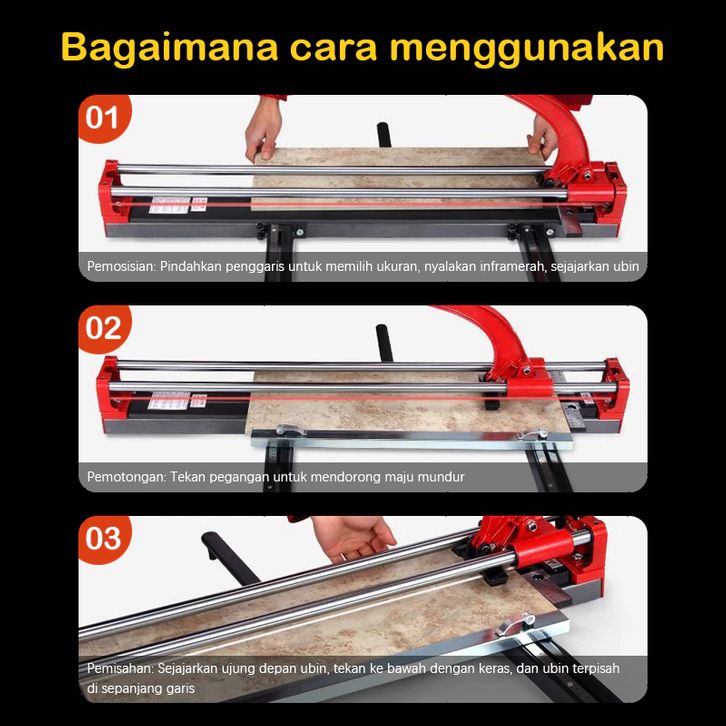 Bagaimana cara menggunakan

01

Pemosisian: Pindahkan penggaris untuk memilih ukuran, nyalakan inframerah, sejajarkan ubin

02

Pemotongan: Tekan pegangan untuk mendorong maju mundur

03

Pemisahan: Sejajarkan ujung depan ubin, tekan ke bawah dengan keras, dan ubin terpisah di sepanjang garis