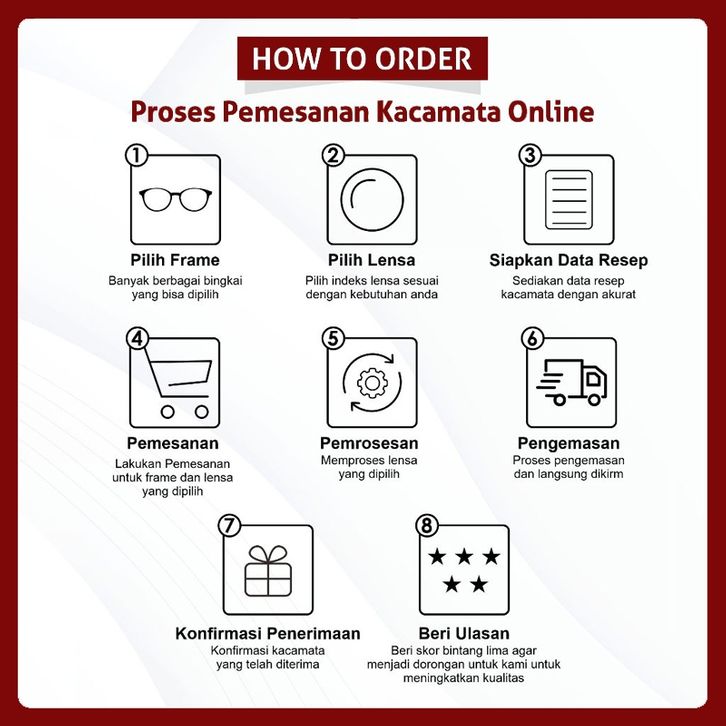 HOW TO ORDER

Proses Pemesanan Kacamata Online

1
Pilih Frame
Banyak berbagai bingkai yang bisa dipilih

2
Pilih Lensa
Pilih indeks lensa sesuai dengan kebutuhan anda

3
Siapkan Data Resep
Sediakan data resep kacamata dengan akurat

4
Pemesanan
Lakukan Pemesanan untuk frame dan lensa yang dipilih

5
Pemrosesan
Memproses lensa yang dipilih

6
Pengemasan
Proses pengemasan dan langsung dikirm

7
Konfirmasi Penerimaan
Konfirmasi kacamata yang telah diterima

8
Beri Ulasan
Beri skor bintang lima agar menjadi dorongan untuk kami untuk meningkatkan kualitas