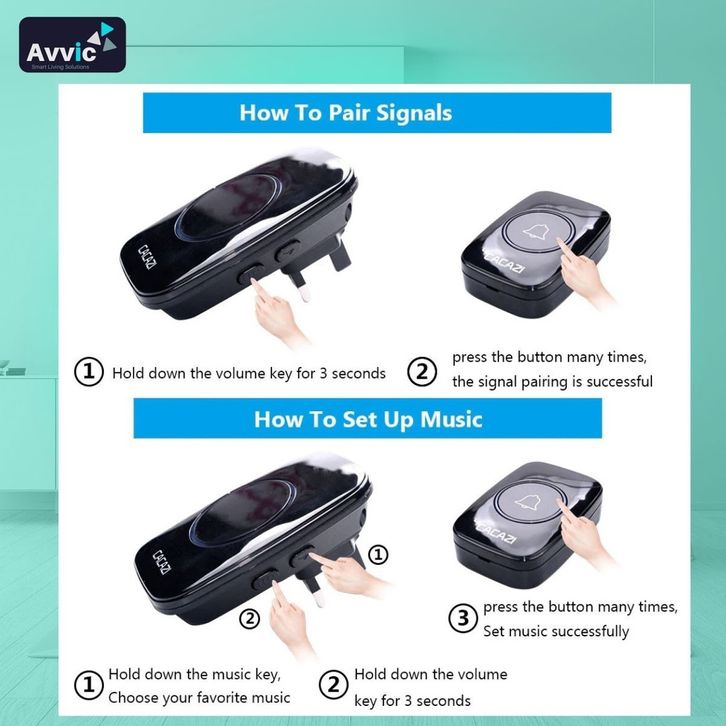 Avvic
Smart Living Solutions

How To Pair Signals

CACAZI

CACAZI

① Hold down the volume key for 3 seconds

② press the button many times, the signal pairing is successful

How To Set Up Music

CACAZI

①

②

CACAZI

③ press the button many times, Set music successfully

① Hold down the music key, Choose your favorite music

② Hold down the volume key for 3 seconds