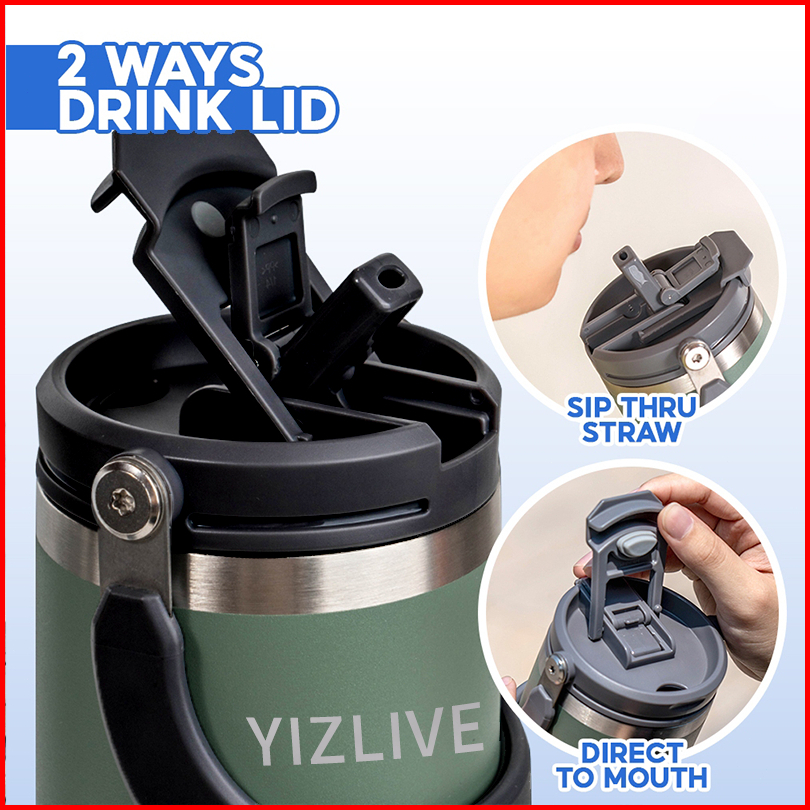 2 WAYS
DRINK LID

SIP THRU
STRAW

DIRECT
TO MOUTH

YIZLIVE