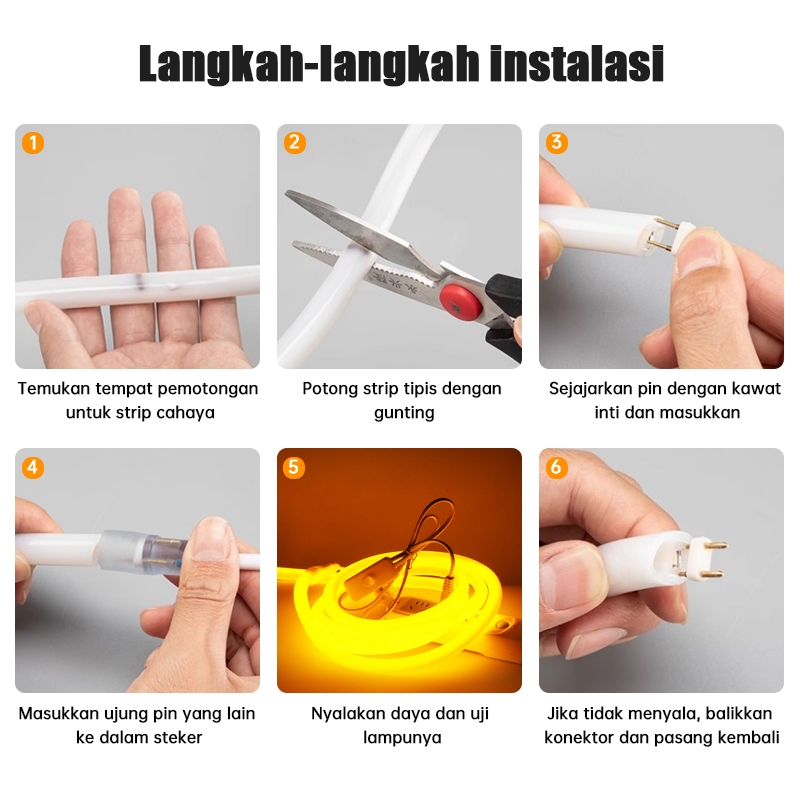 Langkah-langkah instalasi

1
Temukan tempat pemotongan untuk strip cahaya

2
Potong strip tipis dengan gunting

3
Sejajarkan pin dengan kawat inti dan masukkan

4
Masukkan ujung pin yang lain ke dalam steker

5
Nyalakan daya dan uji lampunya

6
Jika tidak menyala, balikkan konektor dan pasang kembali