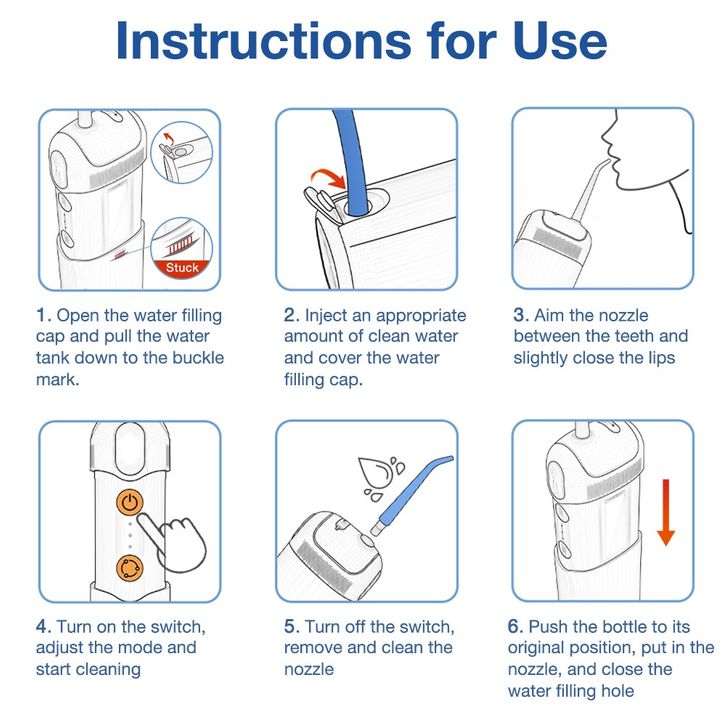 Instructions for Use

Stuck

1. Open the water filling cap and pull the water tank down to the buckle mark.

2. Inject an appropriate amount of clean water and cover the water filling cap.

3. Aim the nozzle between the teeth and slightly close the lips

4. Turn on the switch, adjust the mode and start cleaning

5. Turn off the switch, remove and clean the nozzle

6. Push the bottle to its original position, put in the nozzle, and close the water filling hole