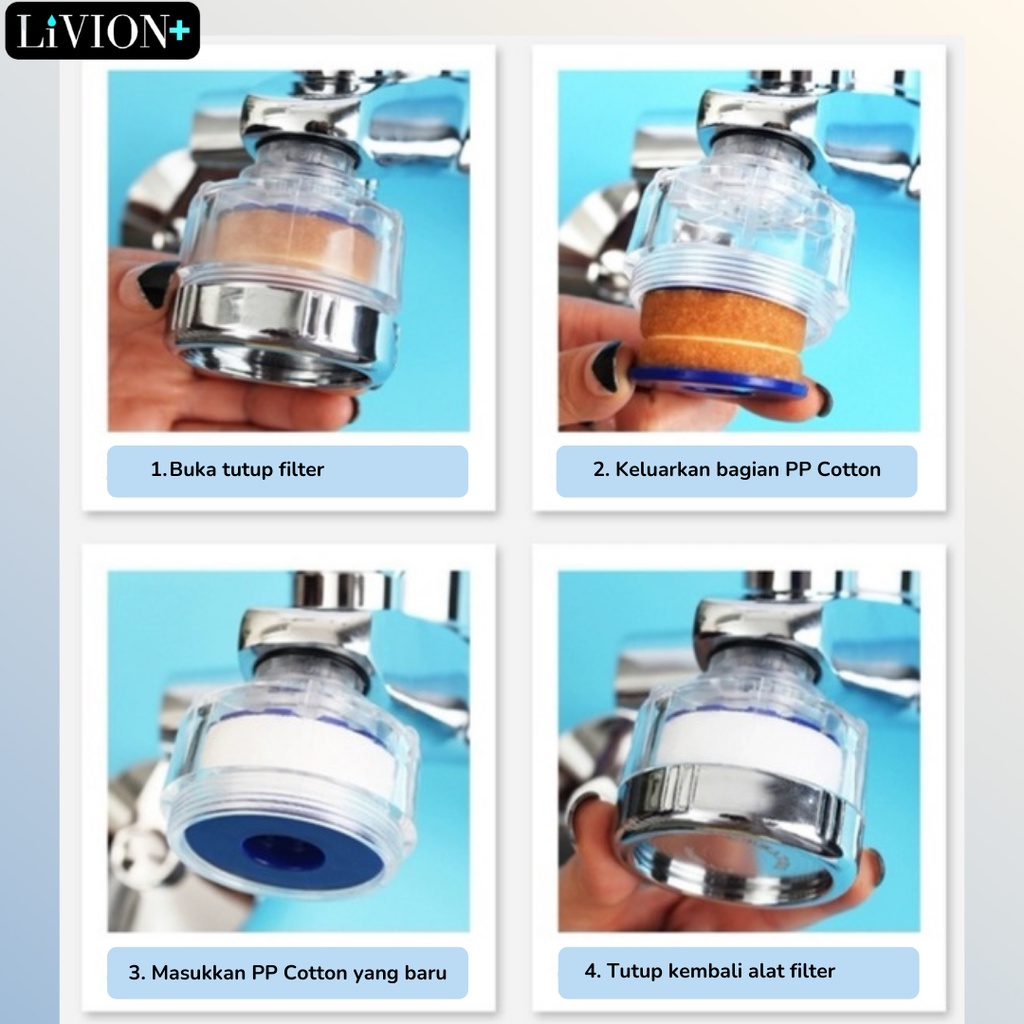 LiVION+

1.Buka tutup filter

2. Keluarkan bagian PP Cotton

3. Masukkan PP Cotton yang baru

4. Tutup kembali alat filter