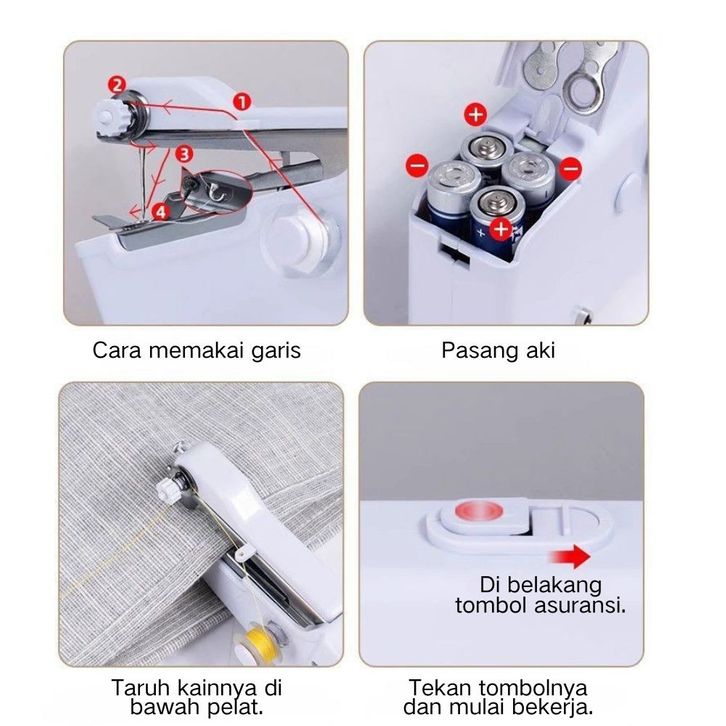 2
1
3
4

Cara memakai garis

+
−
−
+

Pasang aki

Taruh kainnya di bawah pelat.

Di belakang tombol asuransi.

Tekan tombolnya dan mulai bekerja.