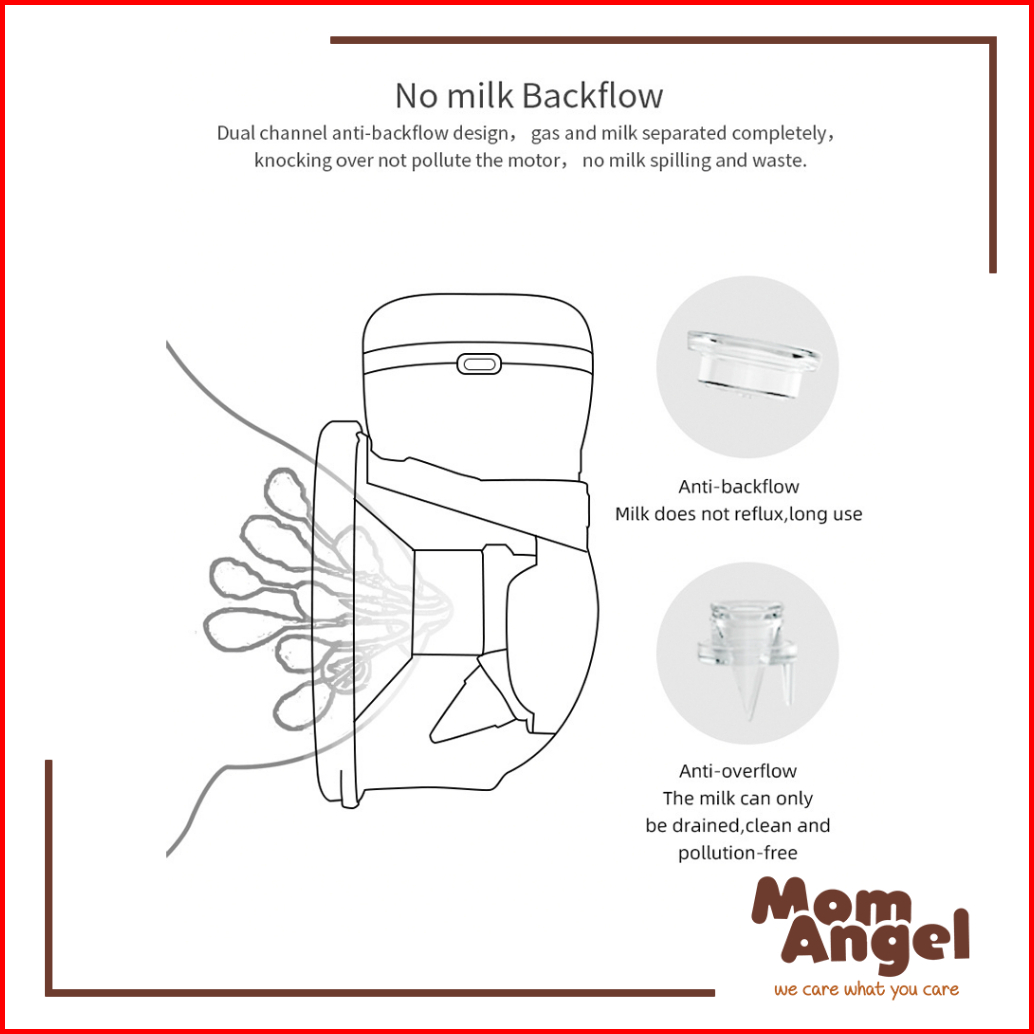 No milk Backflow

Dual channel anti-backflow design， gas and milk separated completely， knocking over not pollute the motor， no milk spilling and waste.

Anti-backflow
Milk does not reflux,long use

Anti-overflow
The milk can only be drained,clean and pollution-free

Mom Angel
we care what you care