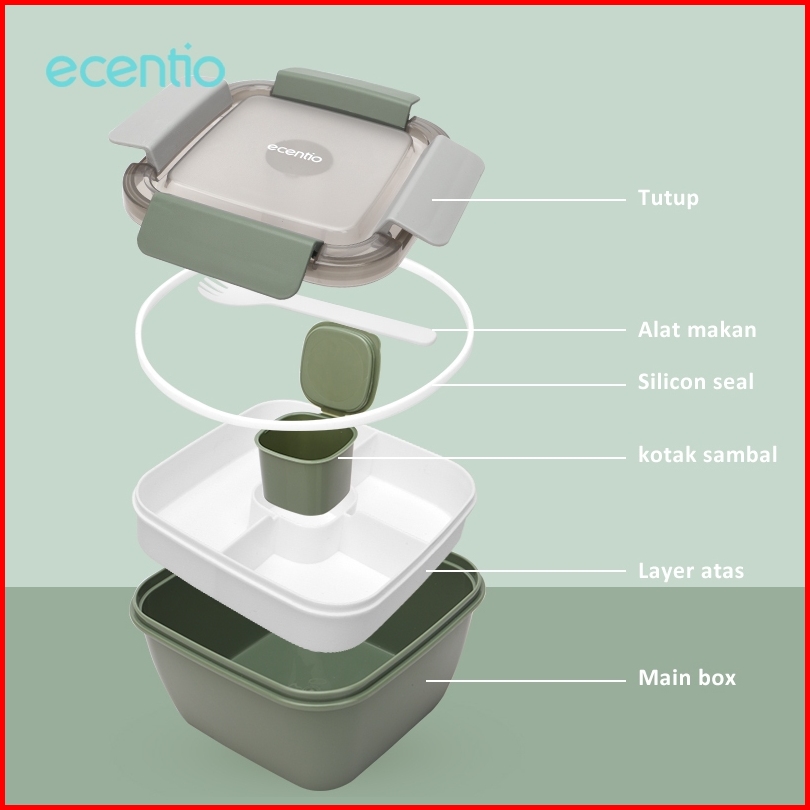 ecentio

ecentio

Tutup

Alat makan

Silicon seal

kotak sambal

Layer atas

Main box