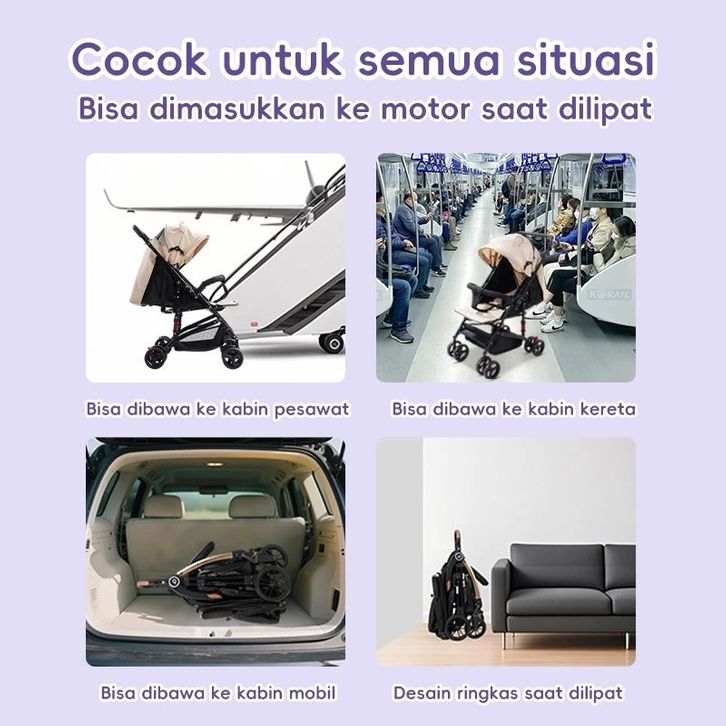 Cocok untuk semua situasi
Bisa dimasukkan ke motor saat dilipat

Bisa dibawa ke kabin pesawat

KORAIL

Bisa dibawa ke kabin kereta

Bisa dibawa ke kabin mobil

Desain ringkas saat dilipat