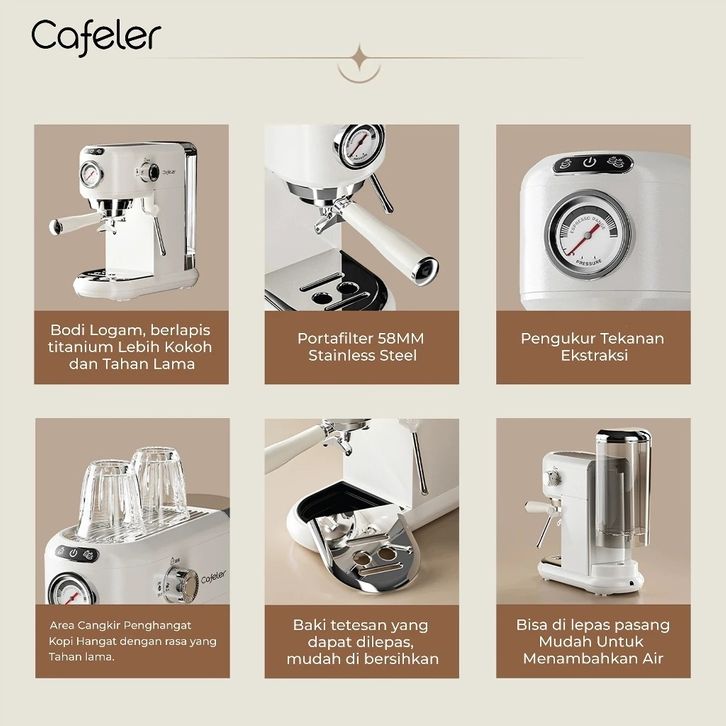 Cafeler

Cafeler

Bodi Logam, berlapis titanium Lebih Kokoh dan Tahan Lama

Portafilter 58MM Stainless Steel

ESPRESSO RANGE
PRESSURE

Pengukur Tekanan Ekstraksi

Cafeler

Area Cangkir Penghangat Kopi Hangat dengan rasa yang Tahan lama.

Baki tetesan yang dapat dilepas, mudah di bersihkan

Bisa di lepas pasang Mudah Untuk Menambahkan Air