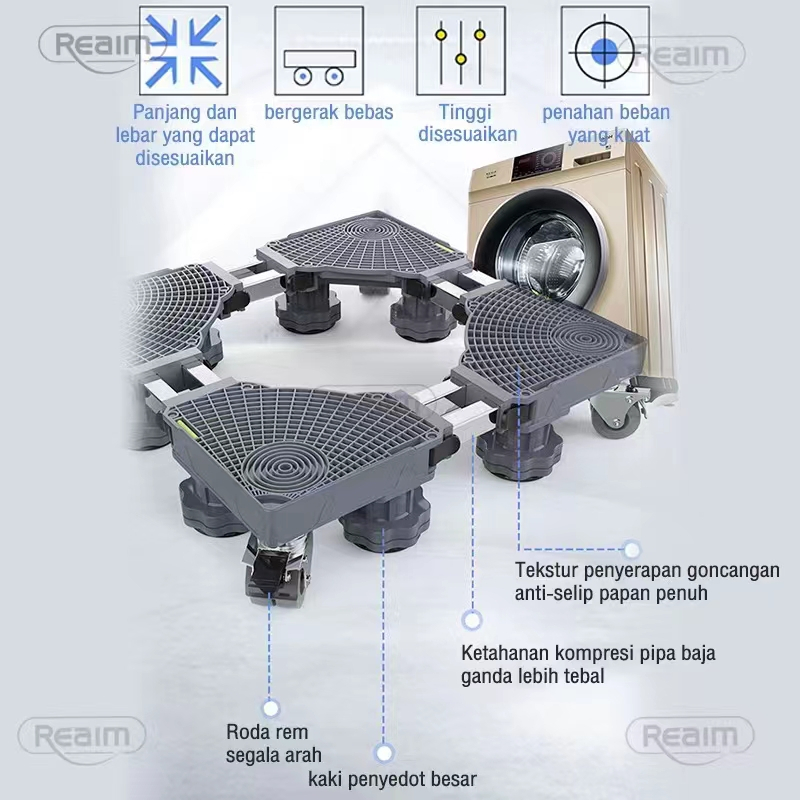 Reaim

Reaim

Panjang dan lebar yang dapat disesuaikan

bergerak bebas

Tinggi disesuaikan

penahan beban yang kuat

Tekstur penyerapan goncangan anti-selip papan penuh

Ketahanan kompresi pipa baja ganda lebih tebal

Roda rem segala arah

kaki penyedot besar

Reaim

Reaim