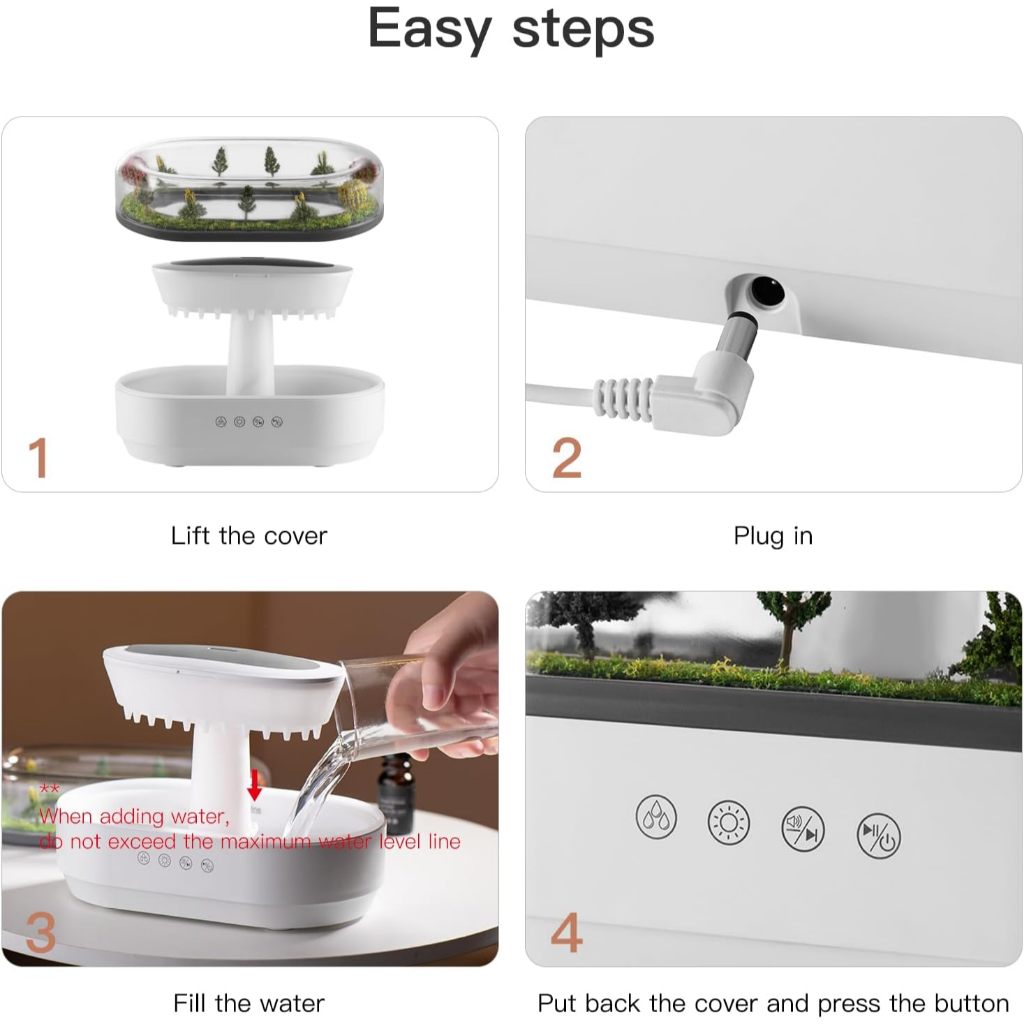 Easy steps

1

Lift the cover

2

Plug in

**
When adding water,
do not exceed the maximum water level line

3

Fill the water

4

Put back the cover and press the button