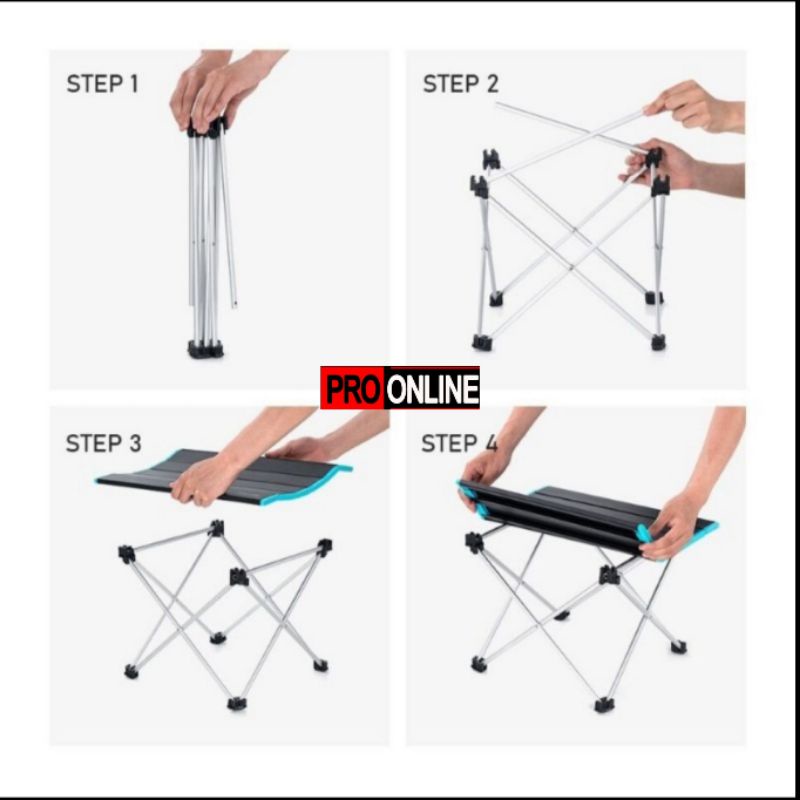 STEP 1

STEP 2

PRO ONLINE

STEP 3

STEP 4