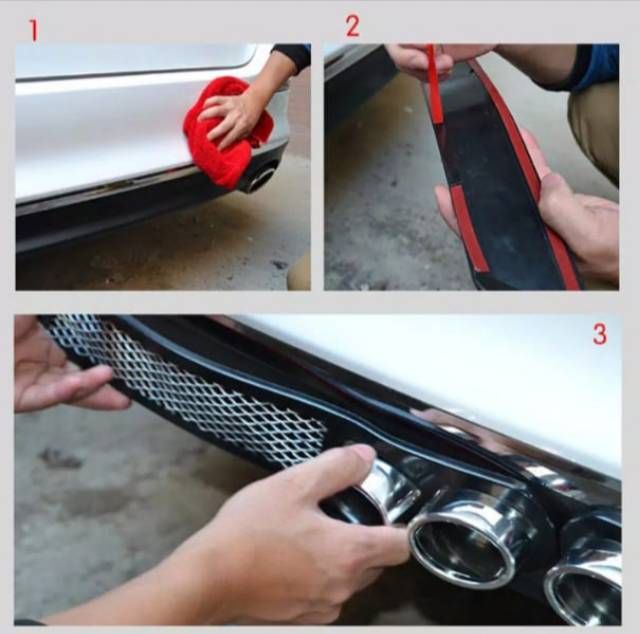 1

2

3