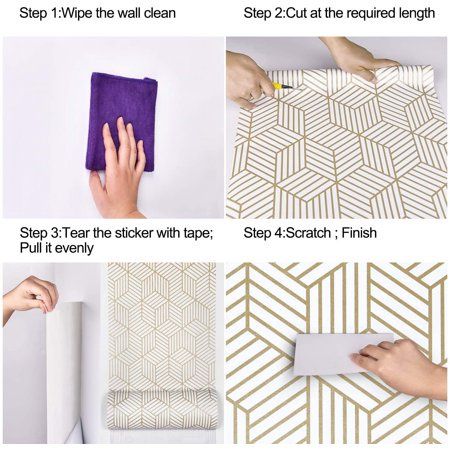 Step 1:Wipe the wall clean

Step 2:Cut at the required length

Step 3:Tear the sticker with tape; Pull it evenly

Step 4:Scratch ; Finish